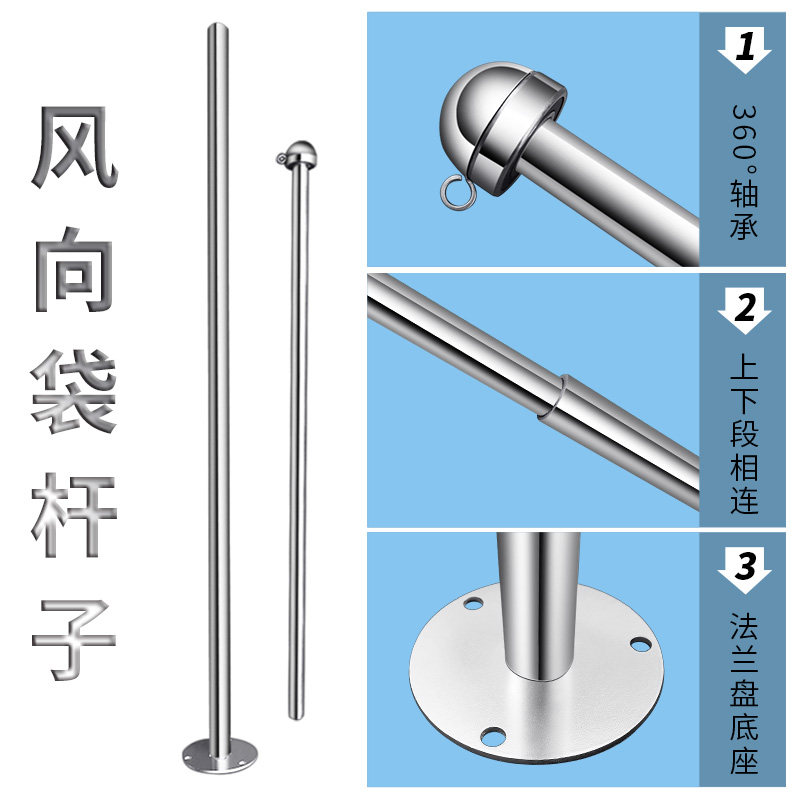 风向袋杆子

1
360°轴承

2
上下段相连

3
法兰盘底座