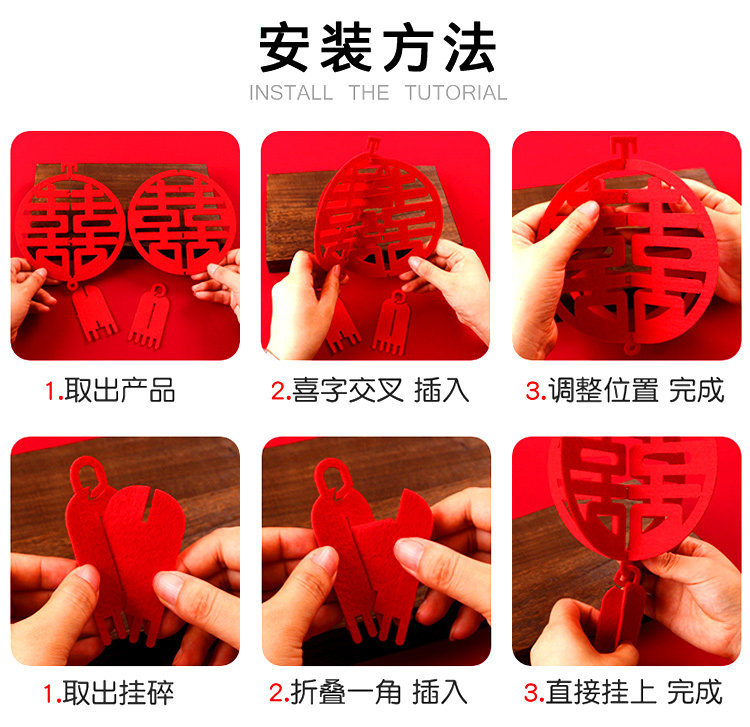 安装方法
INSTALL THE TUTORIAL

1.取出产品

2.喜字交叉 插入

3.调整位置 完成

1.取出挂碎

2.折叠一角 插入

3.直接挂上 完成