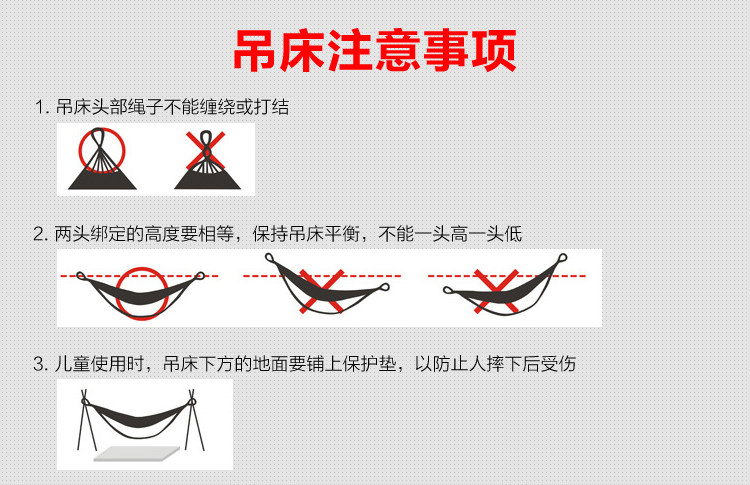 吊床注意事项

1. 吊床头部绳子不能缠绕或打结

2. 两头绑定的高度要相等，保持吊床平衡，不能一头高一头低

3. 儿童使用时，吊床下方的地面要铺上保护垫，以防止人摔下后受伤