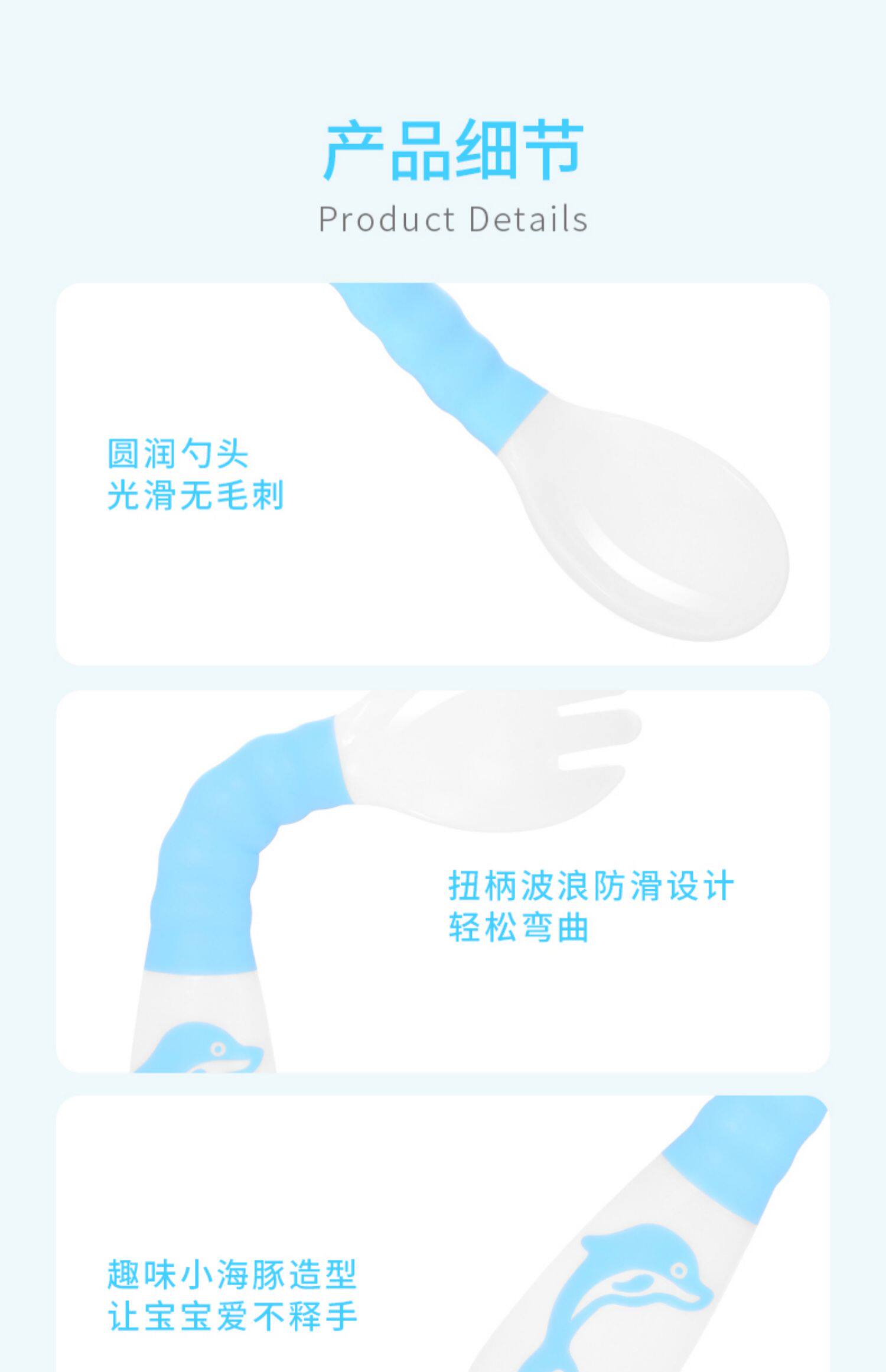 产品细节
Product Details

圆润勺头
光滑无毛刺

扭柄波浪防滑设计
轻松弯曲

趣味小海豚造型
让宝宝爱不释手