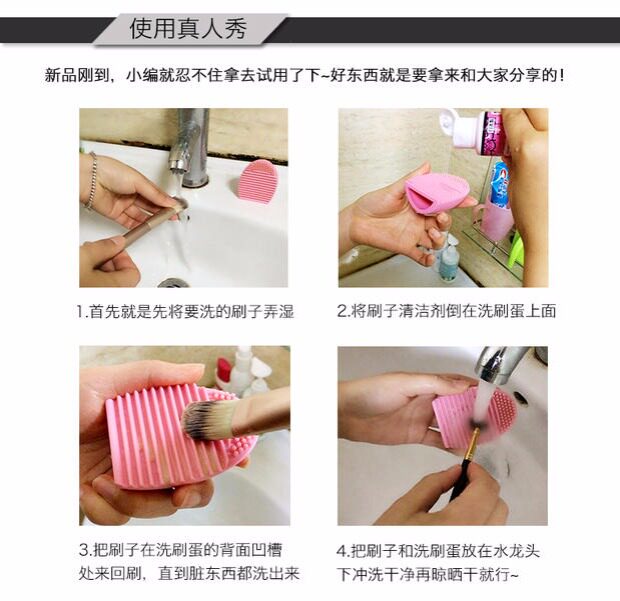 使用真人秀

新品刚到，小编就忍不住拿去试用了下~好东西就是要拿来和大家分享的！

1.首先就是先将要洗的刷子弄湿

2.将刷子清洁剂倒在洗刷蛋上面

3.把刷子在洗刷蛋的背面凹槽处来回刷，直到脏东西都洗出来

4.把刷子和洗刷蛋放在水龙头下冲洗干净再晾晒干就行~