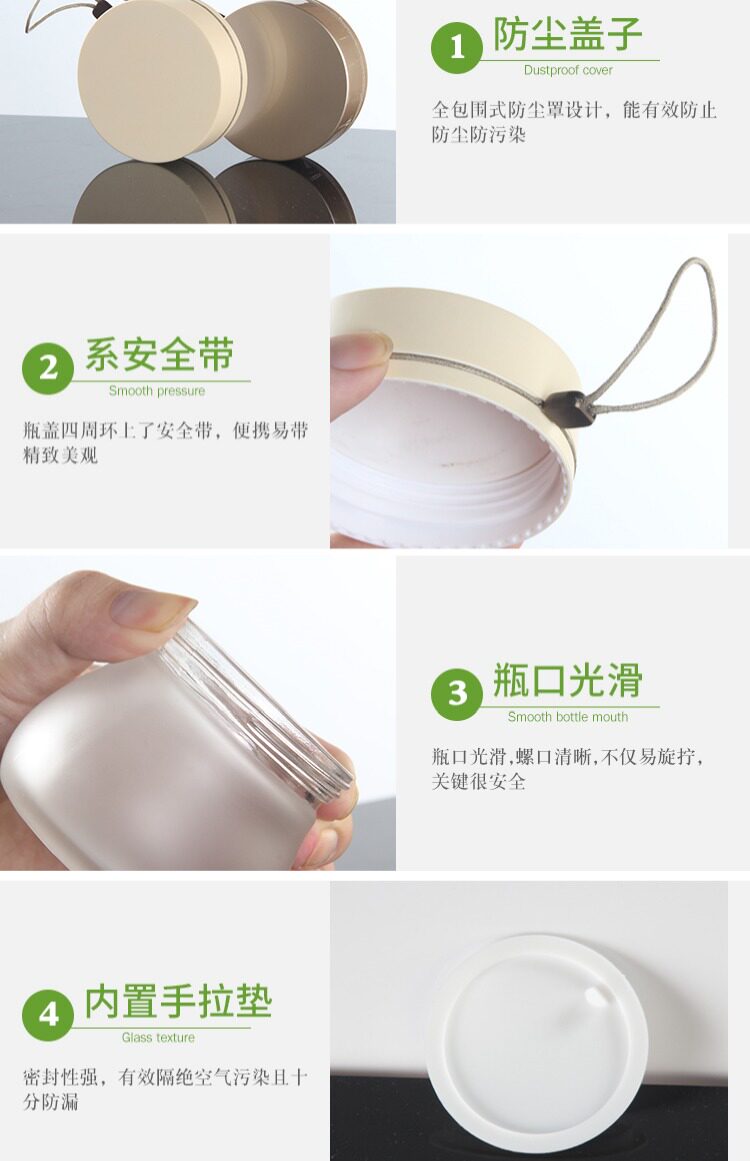 1 防尘盖子
Dustproof cover

全包围式防尘罩设计，能有效防止防尘防污染

2 系安全带
Smooth pressure

瓶盖四周环上了安全带，便携易带精致美观

3 瓶口光滑
Smooth bottle mouth

瓶口光滑,螺口清晰,不仅易旋拧,关键很安全

4 内置手拉垫
Glass texture

密封性强，有效隔绝空气污染且十分防漏