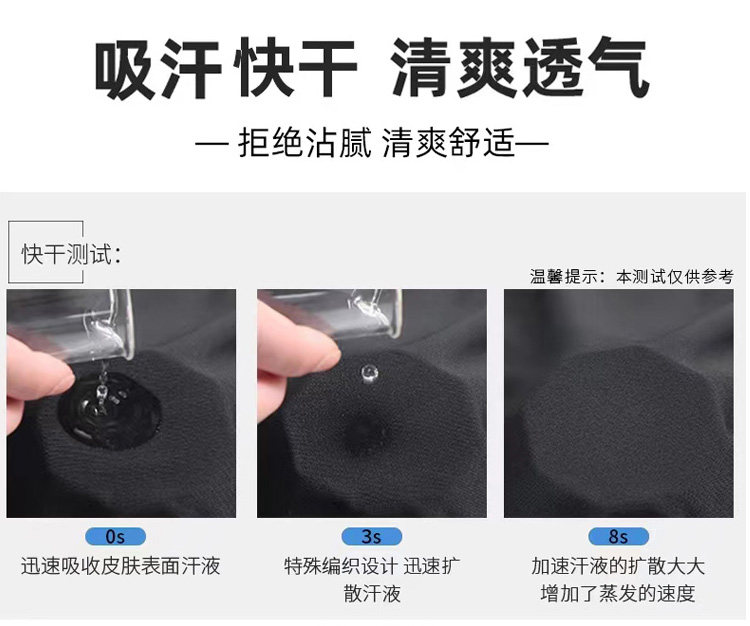 吸汗快干 清爽透气

— 拒绝沾腻 清爽舒适—

快干测试：

温馨提示：本测试仅供参考

0s
迅速吸收皮肤表面汗液

3s
特殊编织设计 迅速扩散汗液

8s
加速汗液的扩散大大增加了蒸发的速度