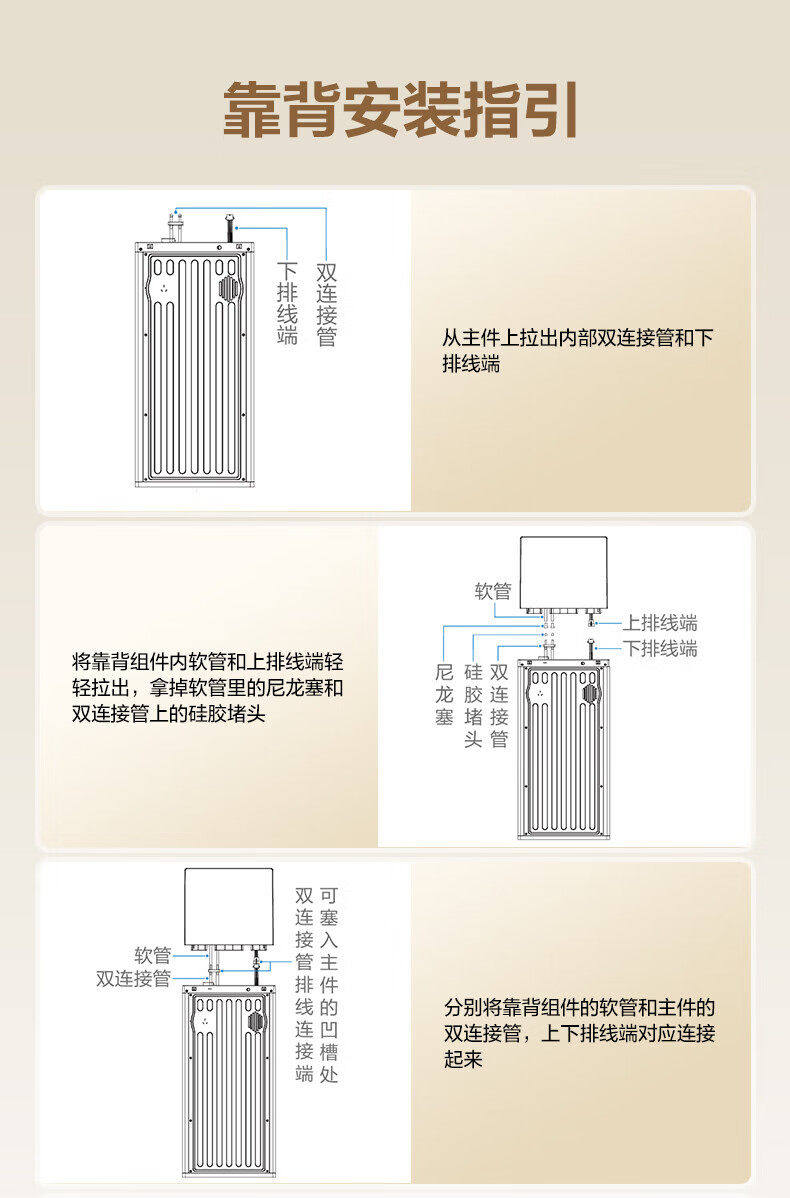 靠背安装指引

下排线端
双连接管

从主件上拉出内部双连接管和下排线端

将靠背组件内软管和上排线端轻轻拉出，拿掉软管里的尼龙塞和双连接管上的硅胶堵头

软管
上排线端
下排线端
尼龙塞
硅胶堵头
双连接管

软管
双连接管
双连接管排线连接端
可塞入主件的凹槽处

分别将靠背组件的软管和主件的双连接管，上下排线端对应连接起来