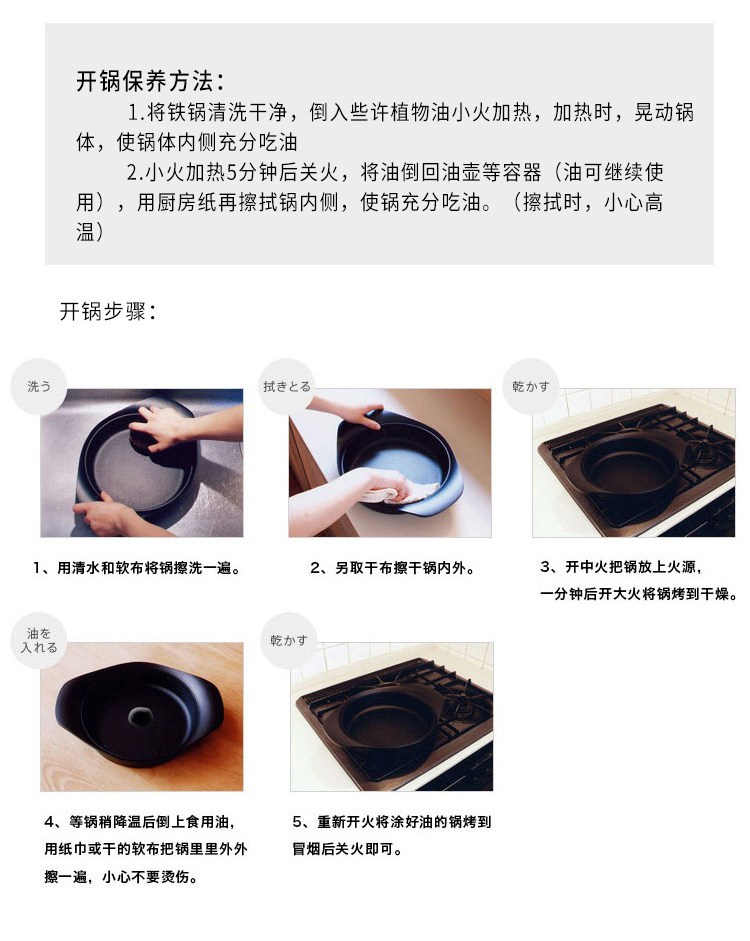 开锅保养方法：

1.将铁锅清洗干净，倒入些许植物油小火加热，加热时，晃动锅体，使锅体内侧充分吃油

2.小火加热5分钟后关火，将油倒回油壶等容器（油可继续使用），用厨房纸再擦拭锅内侧，使锅充分吃油。（擦拭时，小心高温）

开锅步骤：

洗う

1、用清水和软布将锅擦洗一遍。

拭きとる

2、另取干布擦干锅内外。

乾かす

3、开中火把锅放上火源，一分钟后开大火将锅烤到干燥。

油を入れる

4、等锅稍降温后倒上食用油，用纸巾或干的软布把锅里里外外擦一遍，小心不要烫伤。

乾かす

5、重新开火将涂好油的锅烤到冒烟后关火即可。