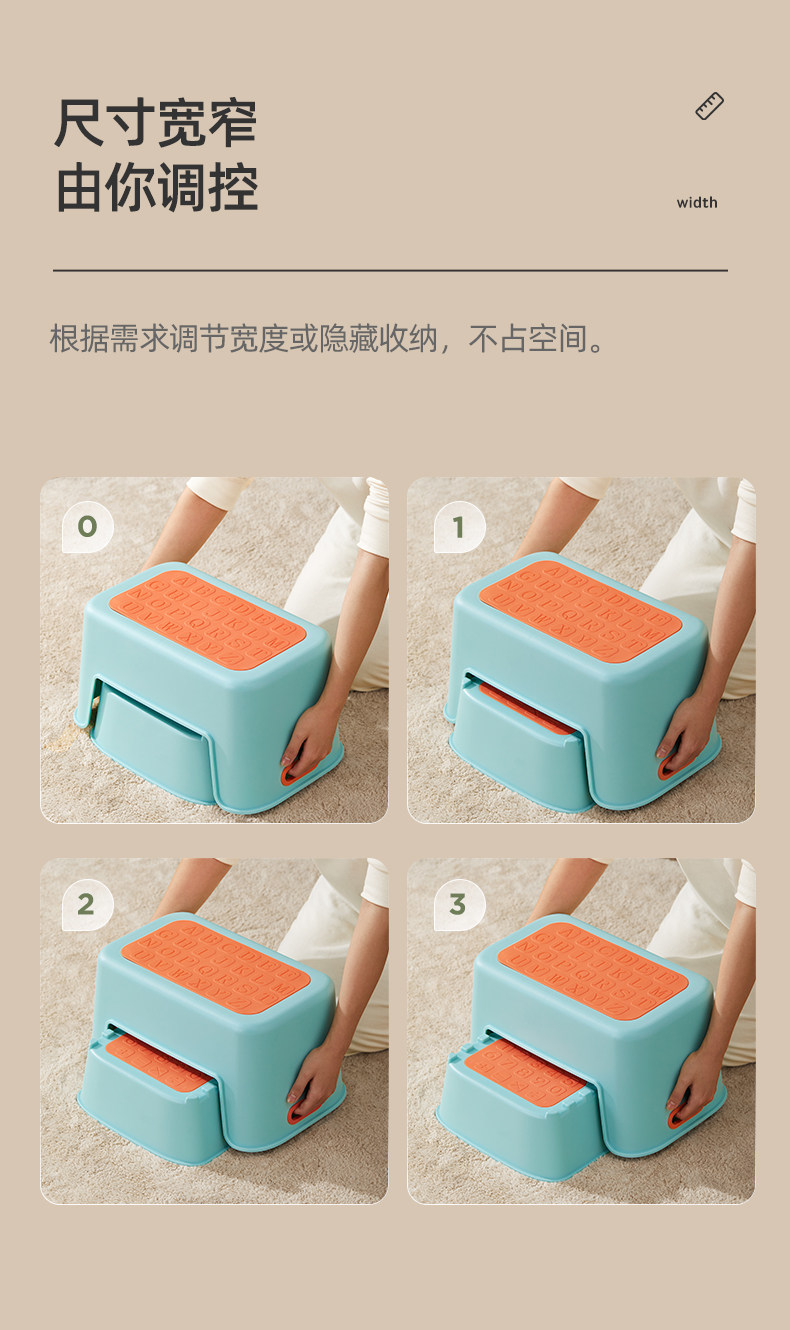 尺寸宽窄
由你调控

width

根据需求调节宽度或隐藏收纳，不占空间。

0

1

2

3