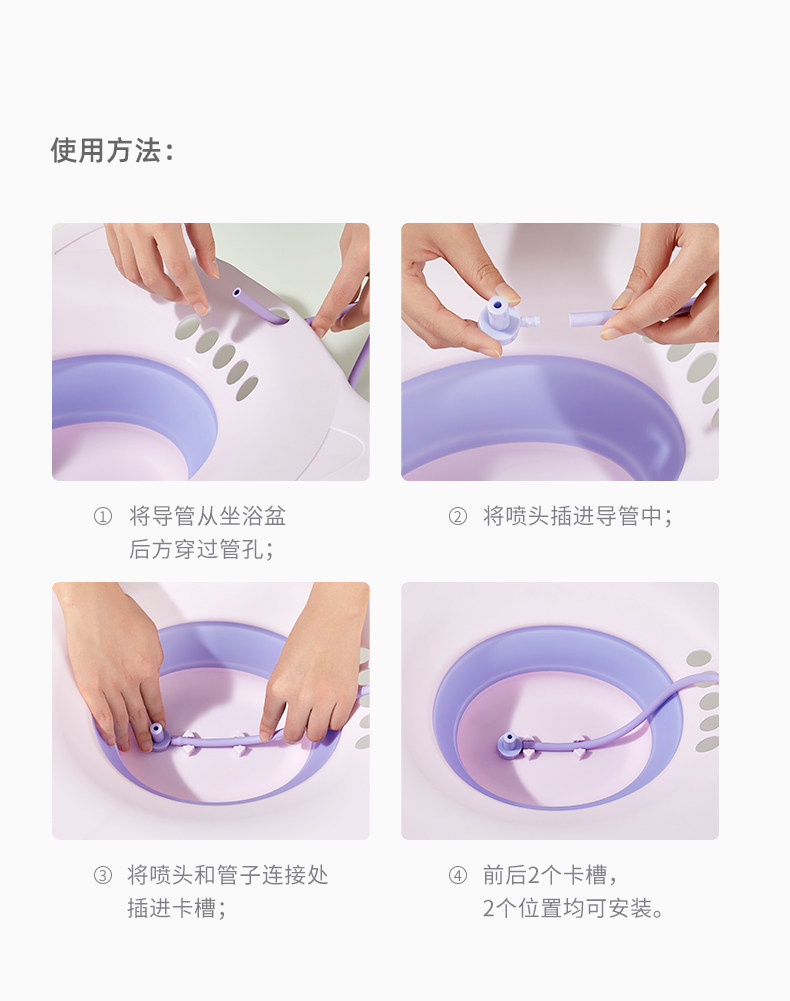 使用方法：

① 将导管从坐浴盆后方穿过管孔；

② 将喷头插进导管中；

③ 将喷头和管子连接处插进卡槽；

④ 前后2个卡槽，2个位置均可安装。