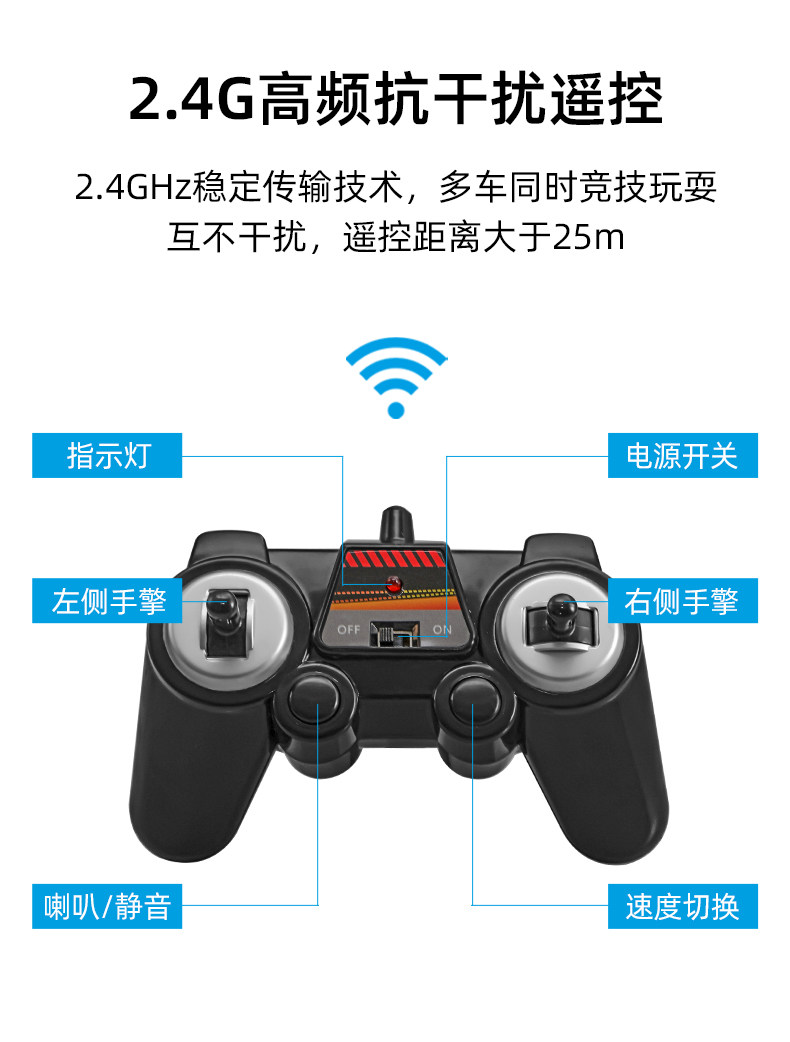 2.4G高频抗干扰遥控

2.4GHz稳定传输技术，多车同时竞技玩耍
互不干扰，遥控距离大于25m

指示灯

电源开关

左侧手擎

右侧手擎

OFF

ON

喇叭/静音

速度切换