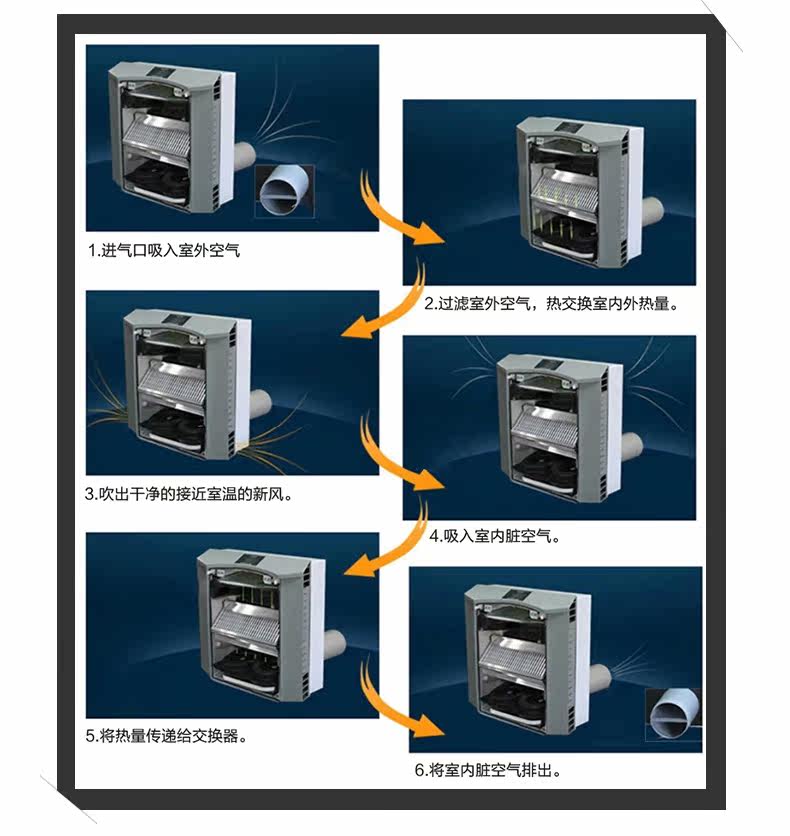 1.进气口吸入室外空气

2.过滤室外空气，热交换室内外热量。

3.吹出干净的接近室温的新风。

4.吸入室内脏空气。

5.将热量传递给交换器。

6.将室内脏空气排出。