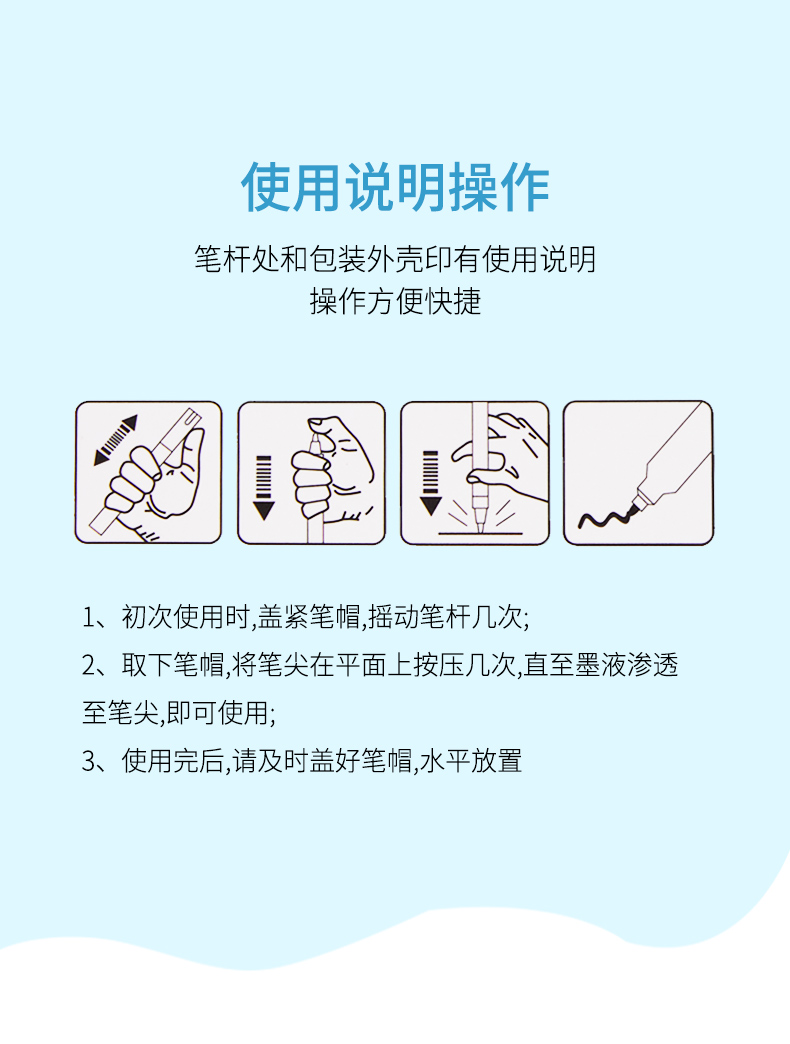 使用说明操作

笔杆处和包装外壳印有使用说明
操作方便快捷

1、初次使用时,盖紧笔帽,摇动笔杆几次;
2、取下笔帽,将笔尖在平面上按压几次,直至墨液渗透至笔尖,即可使用;
3、使用完后,请及时盖好笔帽,水平放置