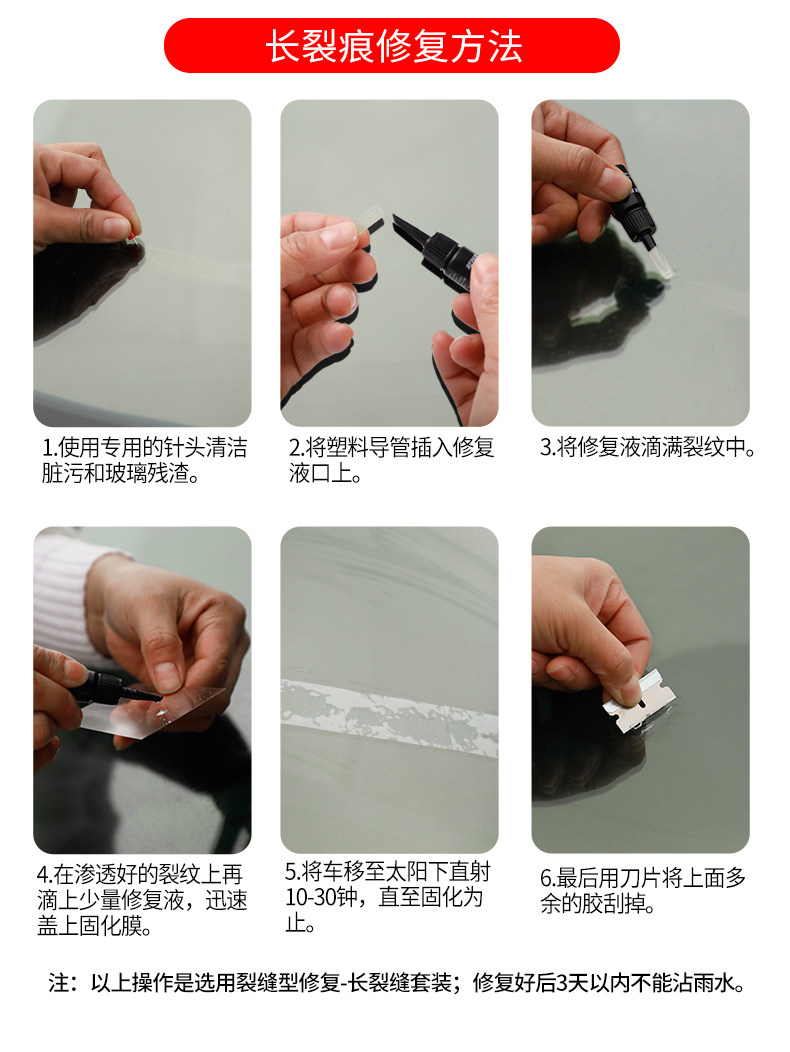 长裂痕修复方法

1.使用专用的针头清洁脏污和玻璃残渣。

2.将塑料导管插入修复液口上。

3.将修复液滴满裂纹中。

4.在渗透好的裂纹上再滴上少量修复液，迅速盖上固化膜。

5.将车移至太阳下直射10-30钟，直至固化为止。

6.最后用刀片将上面多余的胶刮掉。

注：以上操作是选用裂缝型修复-长裂缝套装；修复好后3天以内不能沾雨水。