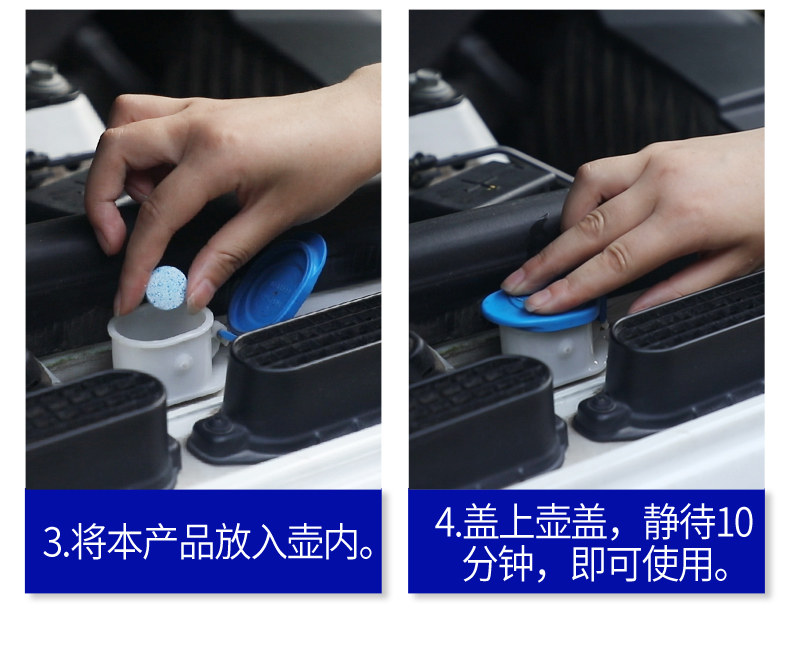 3.将本产品放入壶内。

4.盖上壶盖，静待10分钟，即可使用。