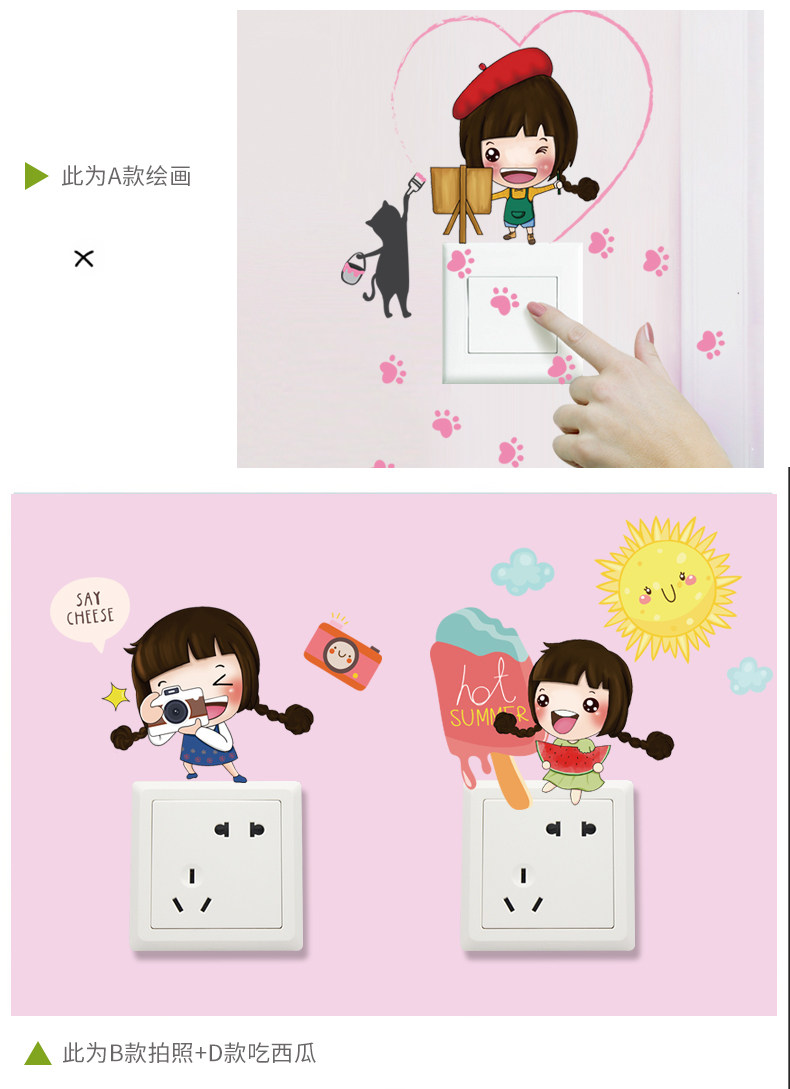 此为A款绘画

×

SAY CHEESE

hot SUMMER

此为B款拍照+D款吃西瓜