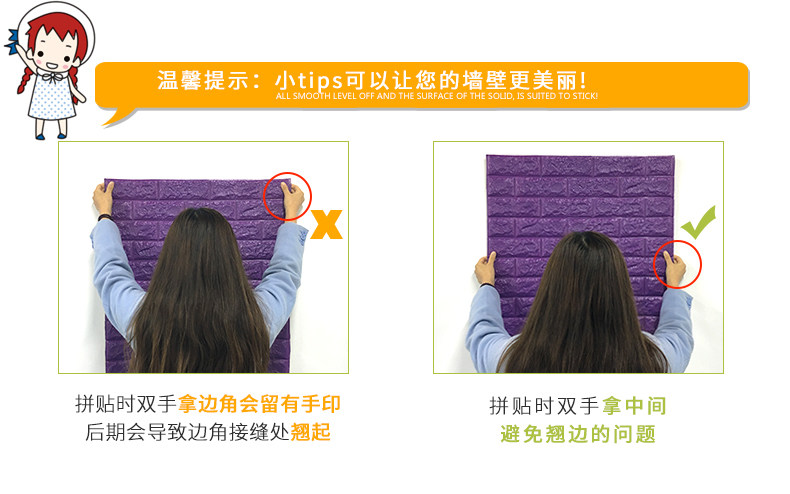 温馨提示：小tips可以让您的墙壁更美丽！
ALL SMOOTH LEVEL OFF AND THE SURFACE OF THE SOLID, IS SUITED TO STICK!

X

拼贴时双手拿边角会留有手印
后期会导致边角接缝处翘起

拼贴时双手拿中间
避免翘边的问题