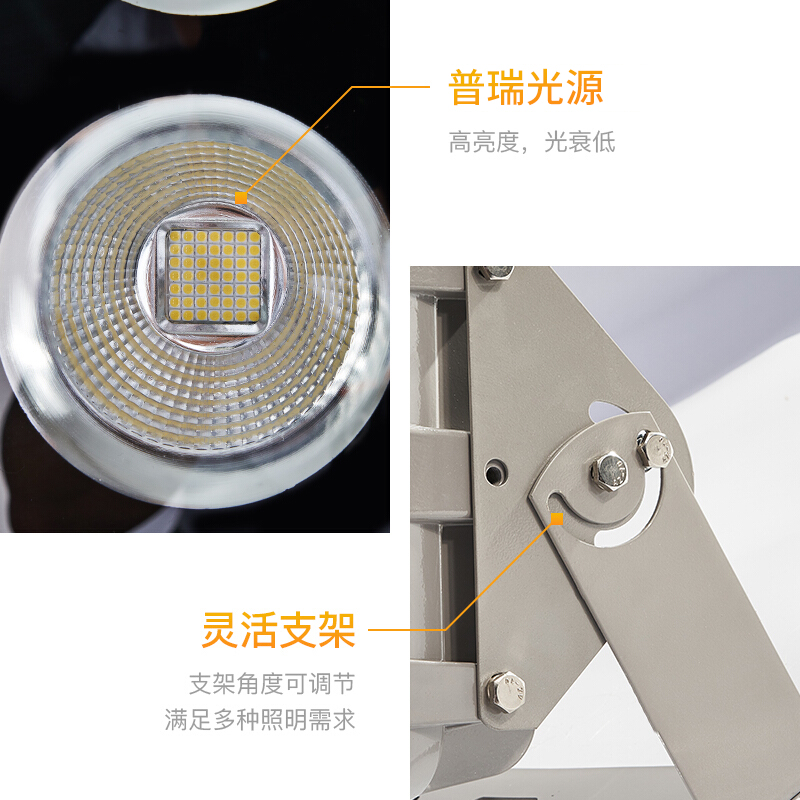 普瑞光源

高亮度，光衰低

灵活支架

支架角度可调节
满足多种照明需求