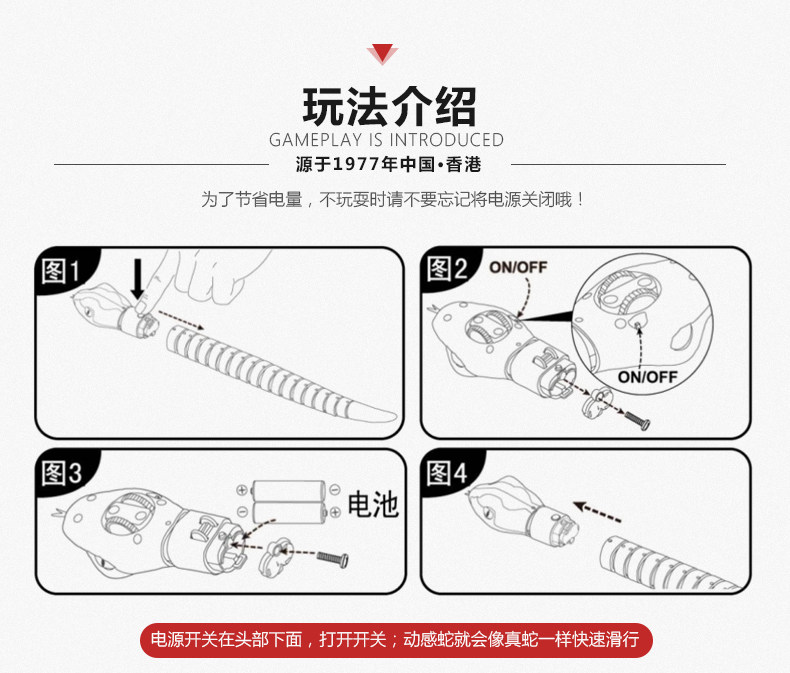 玩法介绍
GAMEPLAY IS INTRODUCED
源于1977年中国·香港

为了节省电量，不玩耍时请不要忘记将电源关闭哦！

图1

图2
ON/OFF
ON/OFF

图3
电池

图4

电源开关在头部下面，打开开关；动感蛇就会像真蛇一样快速滑行