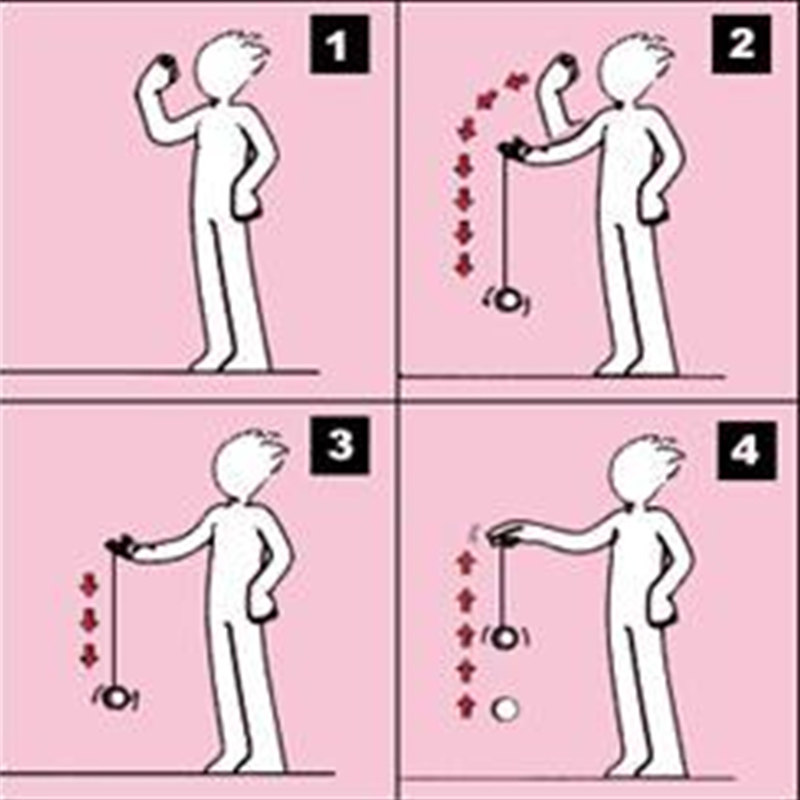 1

2

3

4