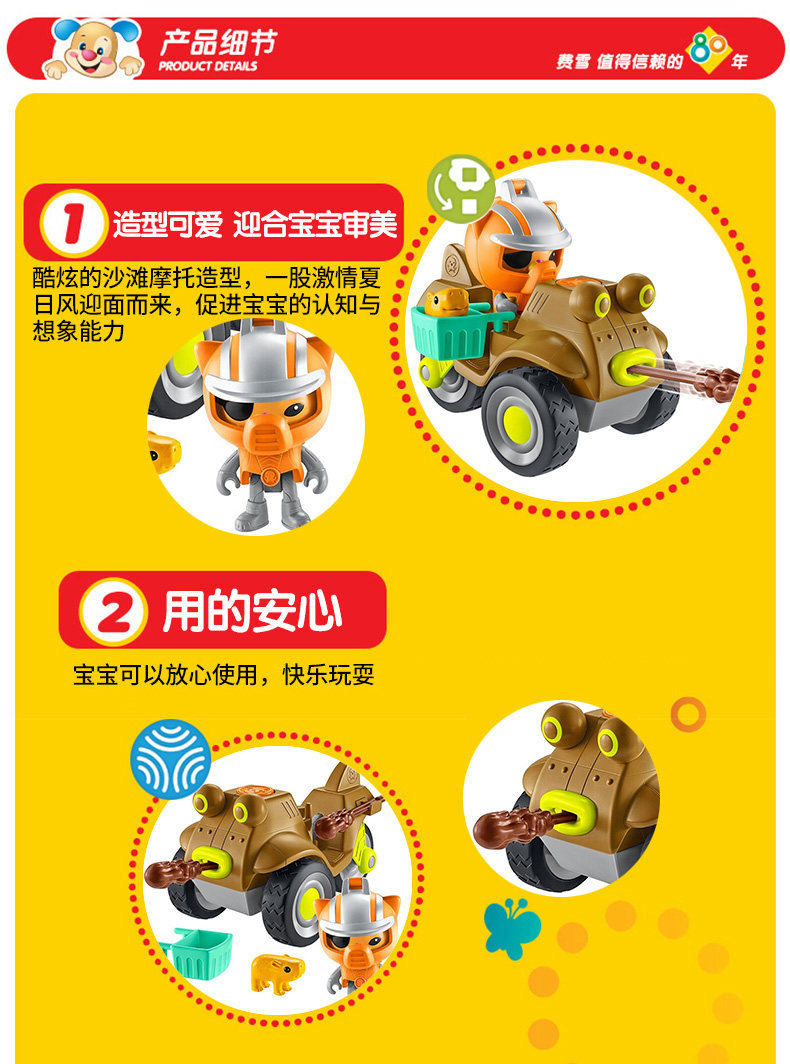 产品细节
PRODUCT DETAILS

费雪 值得信赖的 80 年

1 造型可爱 迎合宝宝审美

酷炫的沙滩摩托造型，一股激情夏日风迎面而来，促进宝宝的认知与想象能力

2 用的安心

宝宝可以放心使用，快乐玩耍