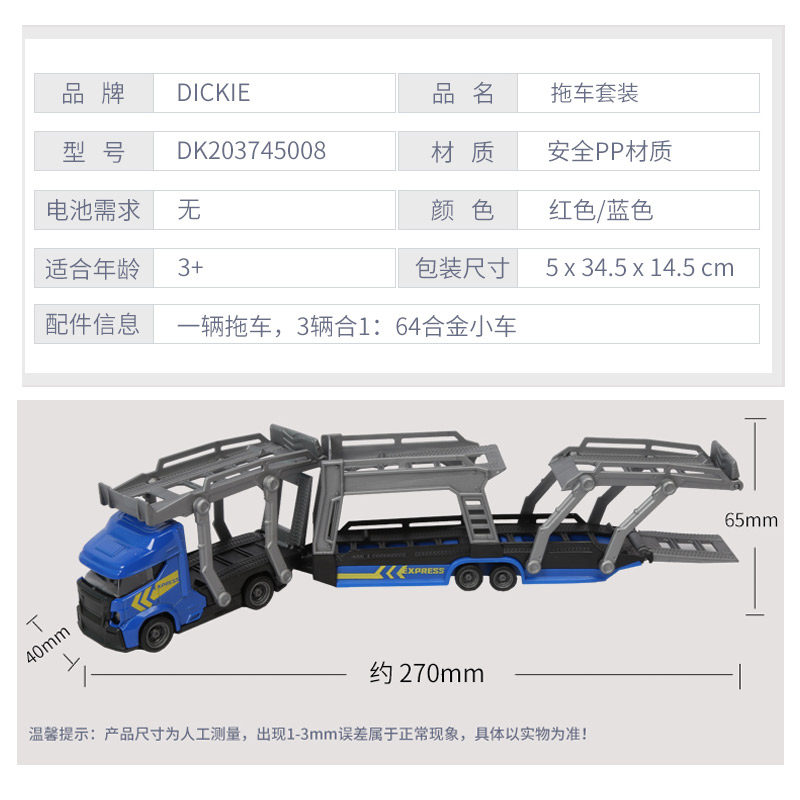 | 品 牌 | DICKIE | 品 名 | 拖车套装 |
|---|---|---|---|
| 型 号 | DK203745008 | 材 质 | 安全PP材质 |
| 电池需求 | 无 | 颜 色 | 红色/蓝色 |
| 适合年龄 | 3+ | 包装尺寸 | 5 x 34.5 x 14.5 cm |
| 配件信息 | 一辆拖车，3辆合1：64合金小车 | | |

EXPRESS

65mm

40mm

约 270mm

温馨提示：产品尺寸为人工测量，出现1-3mm误差属于正常现象，具体以实物为准！