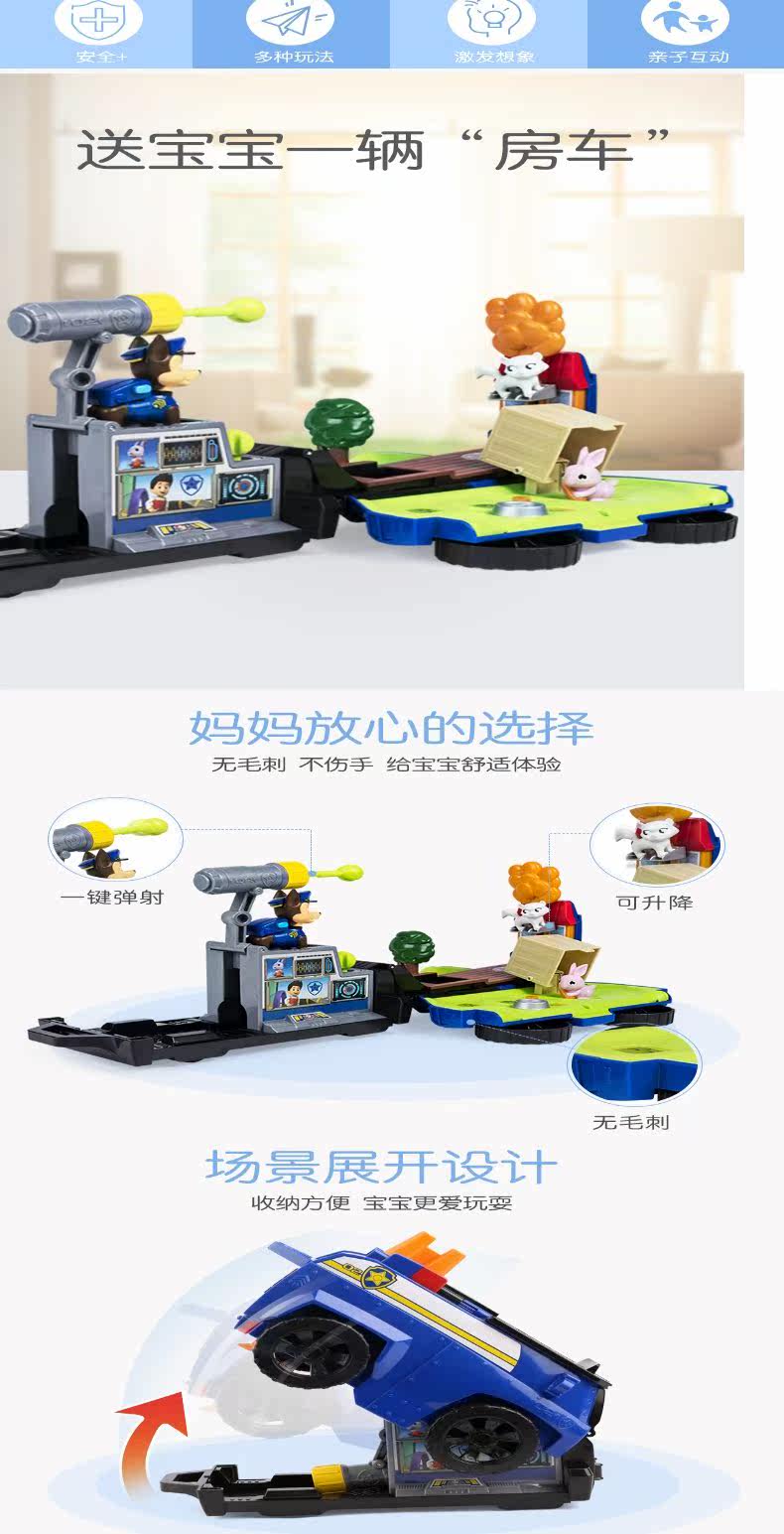 安全+
多种玩法
激发想象
亲子互动

送宝宝一辆“房车”

妈妈放心的选择
无毛刺 不伤手 给宝宝舒适体验

一键弹射
可升降
无毛刺

场景展开设计
收纳方便 宝宝更爱玩耍