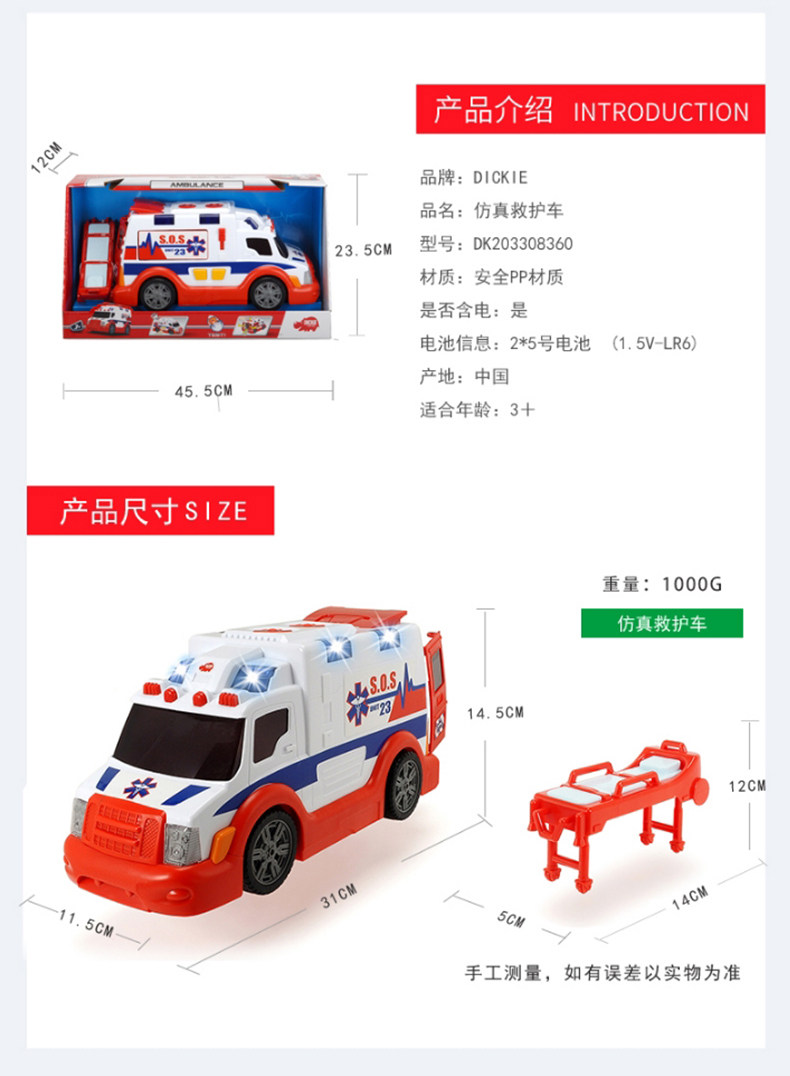 产品介绍 INTRODUCTION

12CM

AMBULANCE

S.O.S

23

23.5CM

45.5CM

品牌：DICKIE

品名：仿真救护车

型号：DK203308360

材质：安全PP材质

是否含电：是

电池信息：2*5号电池 （1.5V-LR6）

产地：中国

适合年龄：3+

产品尺寸SIZE

重量：1000G

仿真救护车

S.O.S

23

14.5CM

12CM

11.5CM

31CM

5CM

14CM

手工测量，如有误差以实物为准