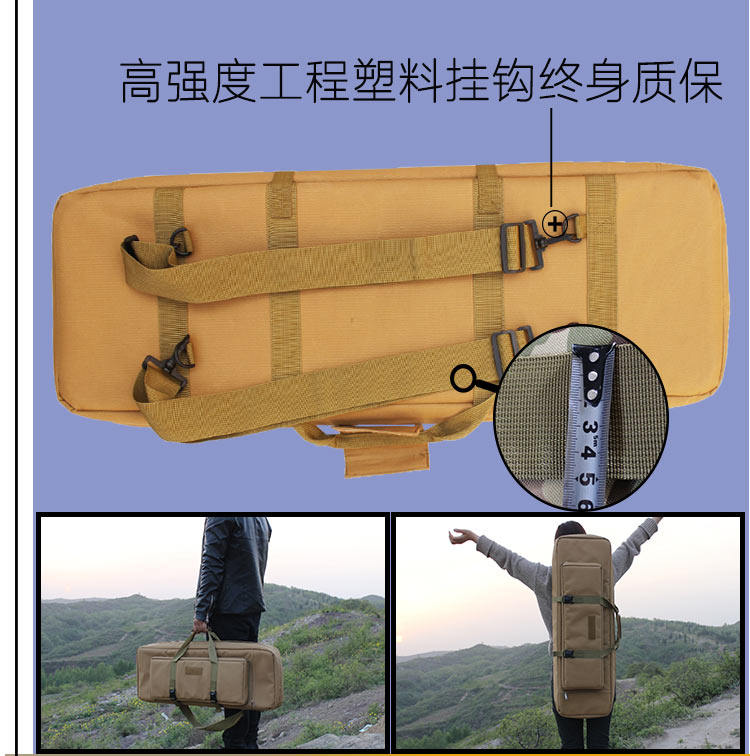 高强度工程塑料挂钩终身质保

3 4 5 6