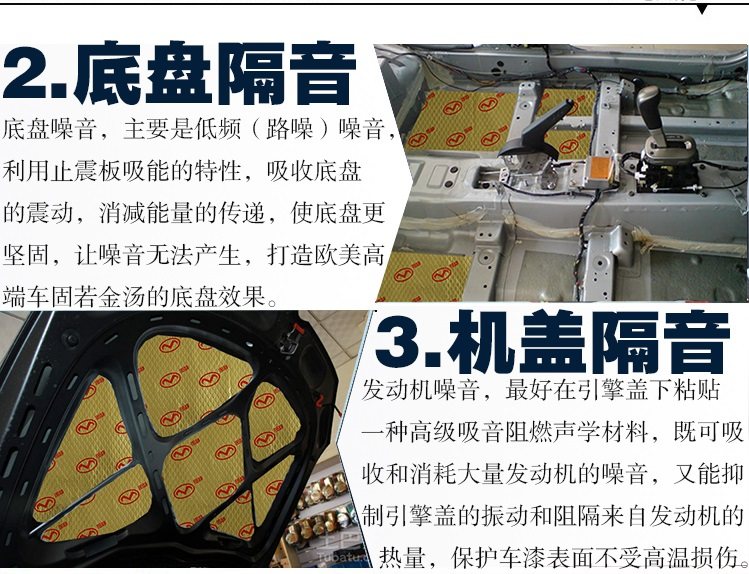 2.底盘隔音

底盘噪音，主要是低频（路噪）噪音，利用止震板吸能的特性，吸收底盘的震动，消减能量的传递，使底盘更坚固，让噪音无法产生，打造欧美高端车固若金汤的底盘效果。

3.机盖隔音

发动机噪音，最好在引擎盖下粘贴一种高级吸音阻燃声学材料，既可吸收和消耗大量发动机的噪音，又能抑制引擎盖的振动和阻隔来自发动机的热量，保护车漆表面不受高温损伤。