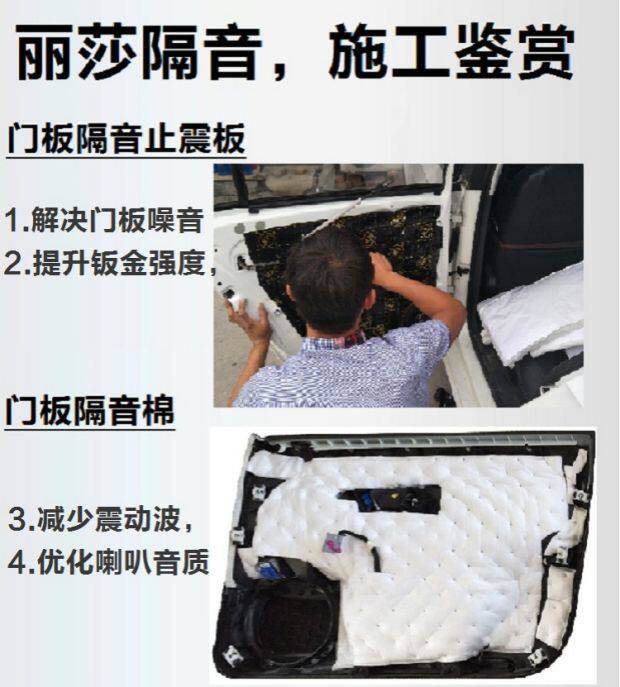 丽莎隔音，施工鉴赏

门板隔音止震板

1.解决门板噪音
2.提升钣金强度，

门板隔音棉

3.减少震动波，
4.优化喇叭音质