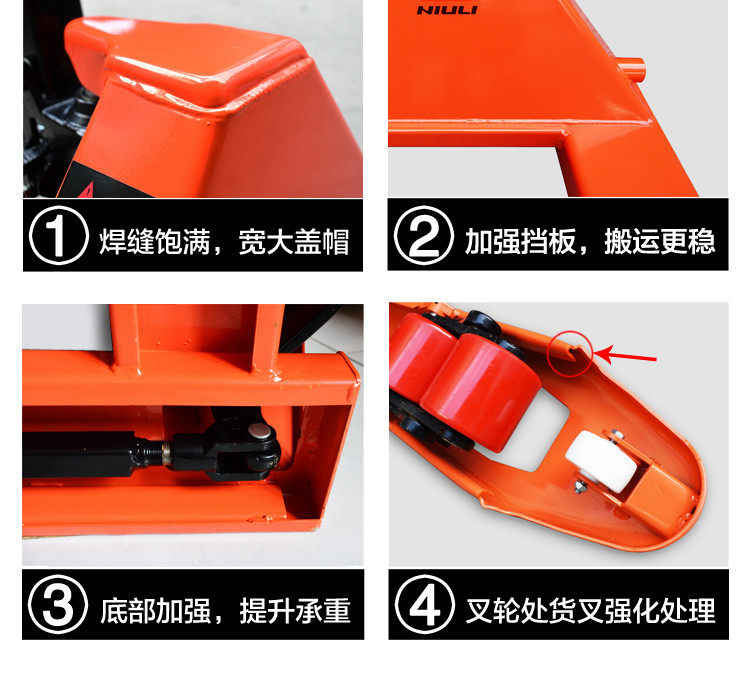 NIULI

① 焊缝饱满，宽大盖帽

② 加强挡板，搬运更稳

③ 底部加强，提升承重

④ 叉轮处货叉强化处理