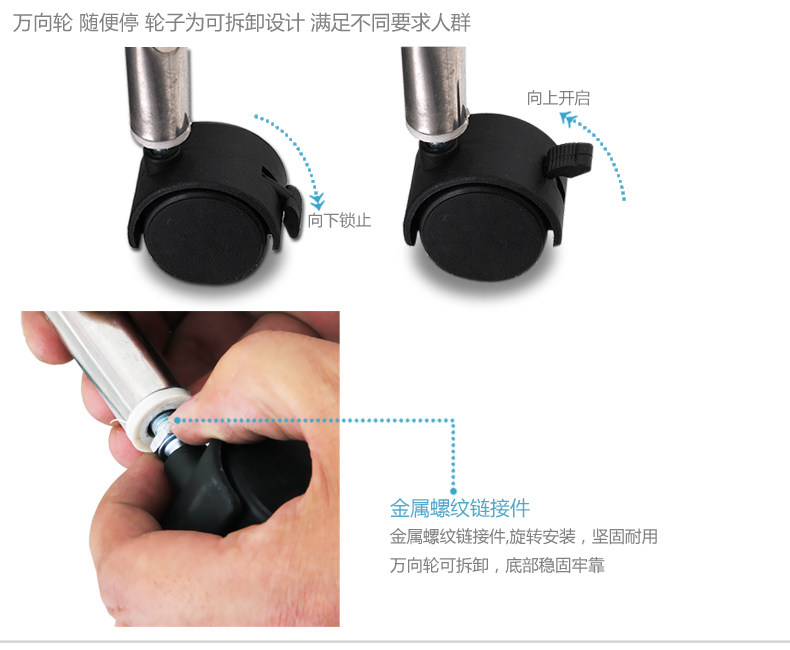 万向轮 随便停 轮子为可拆卸设计 满足不同要求人群

向下锁止

向上开启

金属螺纹链接件

金属螺纹链接件,旋转安装，坚固耐用
万向轮可拆卸，底部稳固牢靠