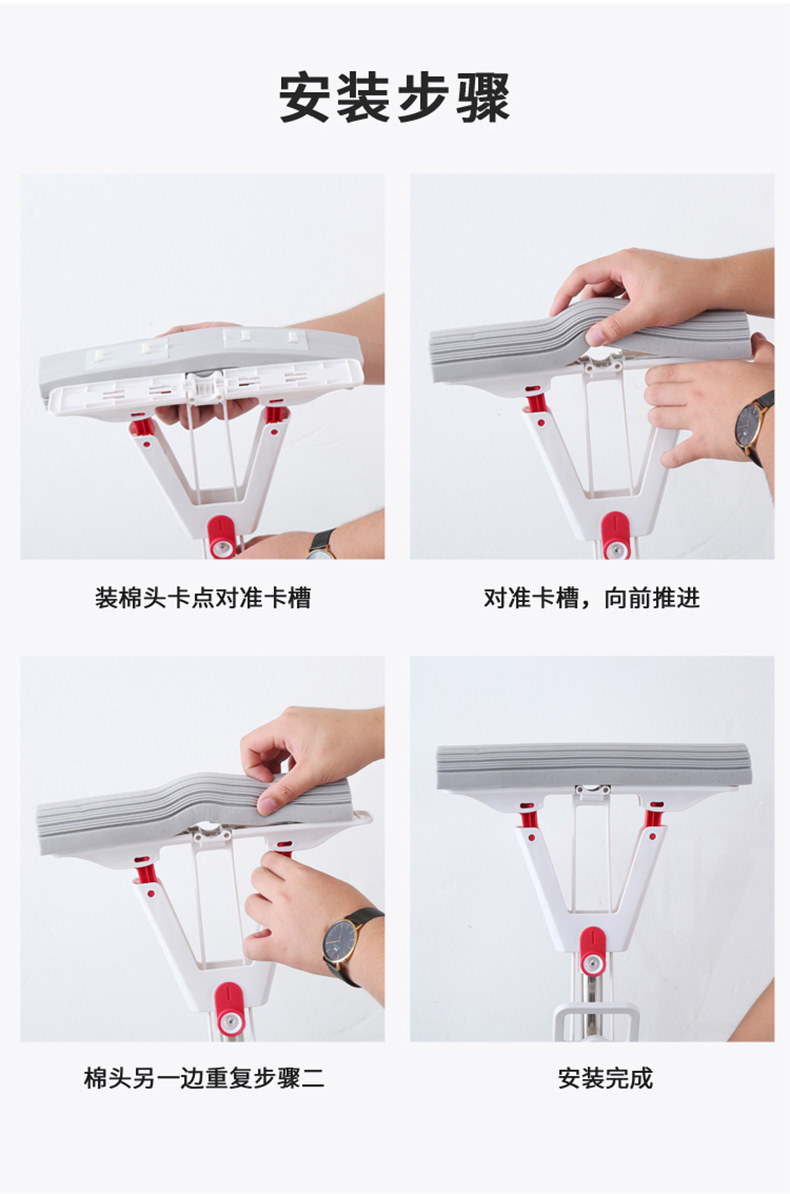 安装步骤

装棉头卡点对准卡槽

对准卡槽，向前推进

棉头另一边重复步骤二

安装完成