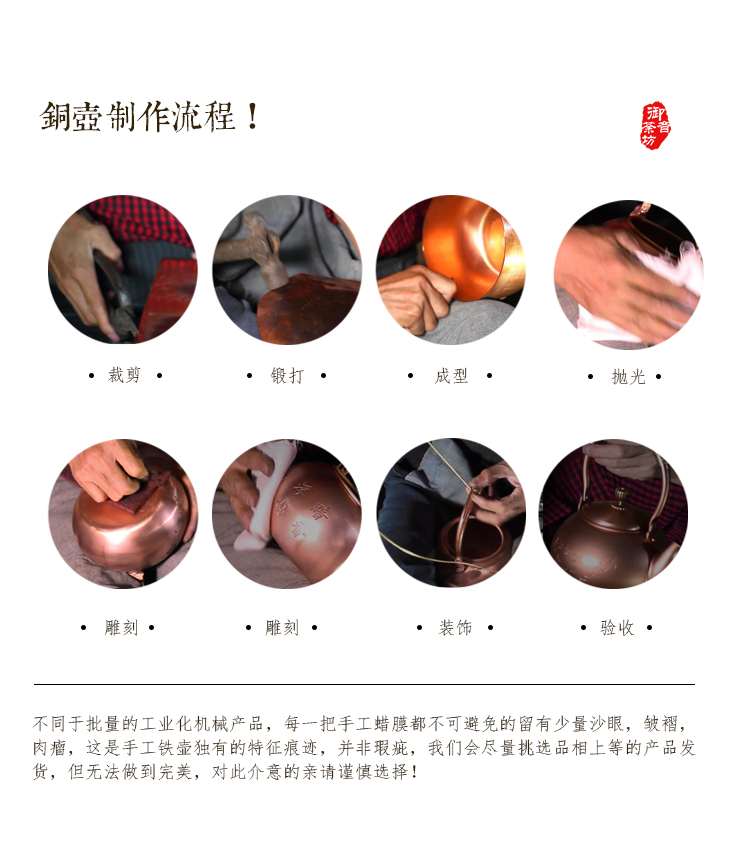 銅壺制作流程！

御音茶坊

• 裁剪 •

• 锻打 •

• 成型 •

• 抛光 •

• 雕刻 •

• 雕刻 •

• 装饰 •

• 验收 •

不同于批量的工业化机械产品，每一把手工蜡膜都不可避免的留有少量沙眼，皱褶，肉瘤，这是手工铁壶独有的特征痕迹，并非瑕疵，我们会尽量挑选品相上等的产品发货，但无法做到完美，对此介意的亲请谨慎选择！