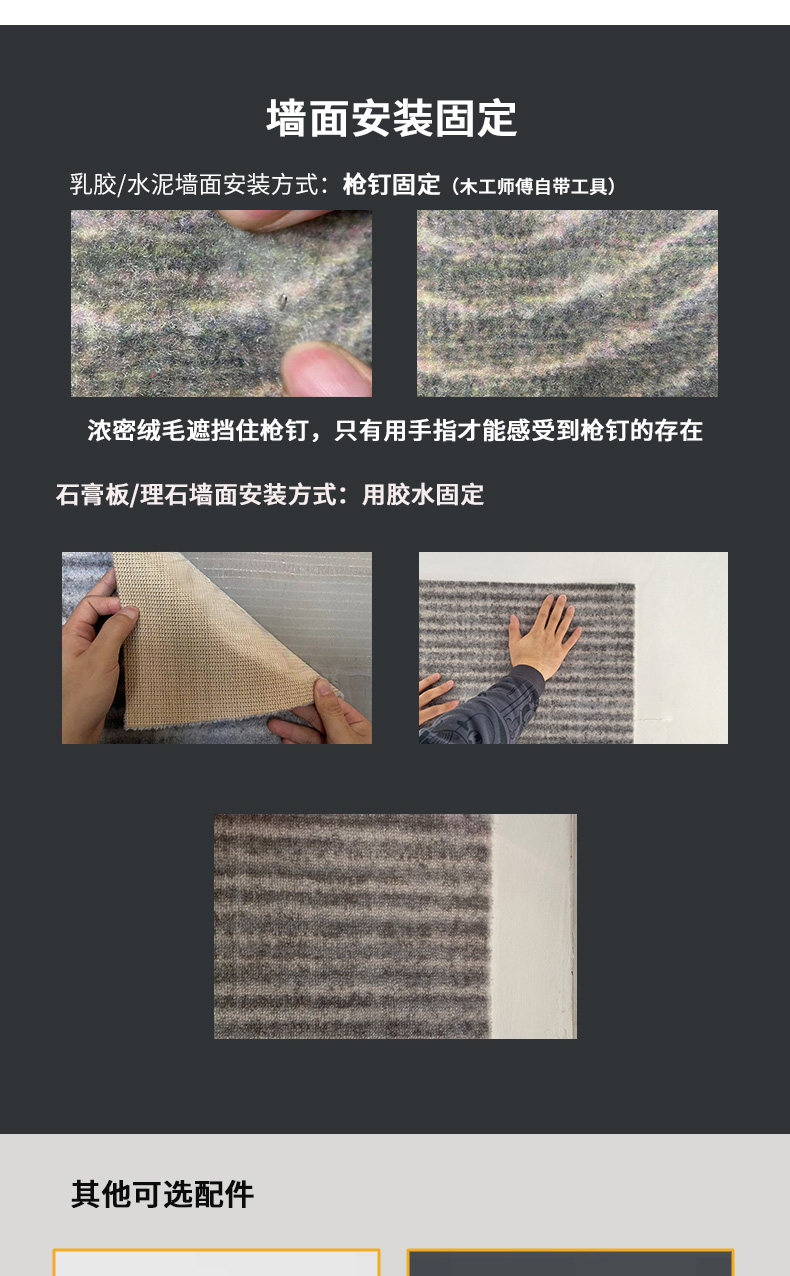 墙面安装固定

乳胶/水泥墙面安装方式：枪钉固定（木工师傅自带工具）

浓密绒毛遮挡住枪钉，只有用手指才能感受到枪钉的存在

石膏板/理石墙面安装方式：用胶水固定

其他可选配件