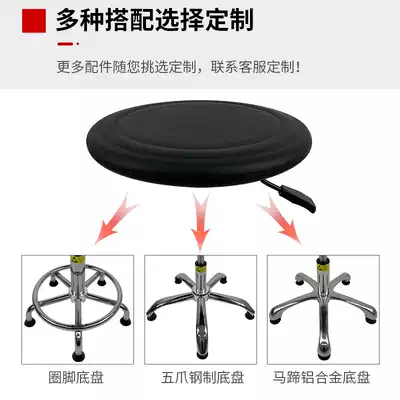 多种搭配选择定制

更多配件随您挑选定制，联系客服定制！

圈脚底盘

五爪钢制底盘

马蹄铝合金底盘