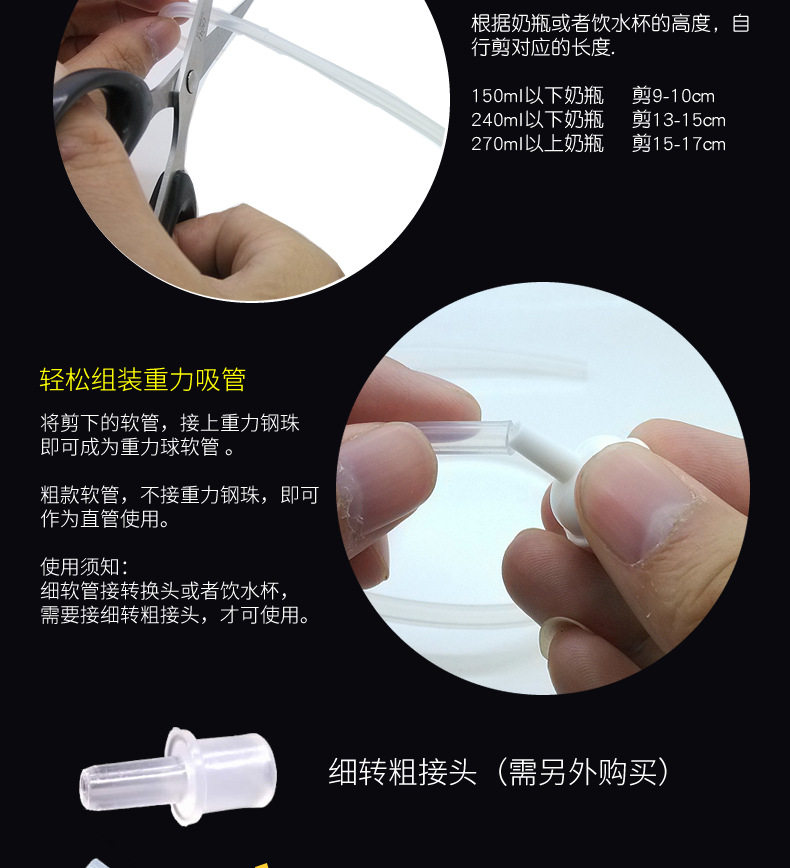 根据奶瓶或者饮水杯的高度，自行剪对应的长度.

150ml以下奶瓶　剪9-10cm
240ml以下奶瓶　剪13-15cm
270ml以上奶瓶　剪15-17cm

轻松组装重力吸管

将剪下的软管，接上重力钢珠即可成为重力球软管。

粗款软管，不接重力钢珠，即可作为直管使用。

使用须知：
细软管接转换头或者饮水杯，需要接细转粗接头，才可使用。

细转粗接头（需另外购买）