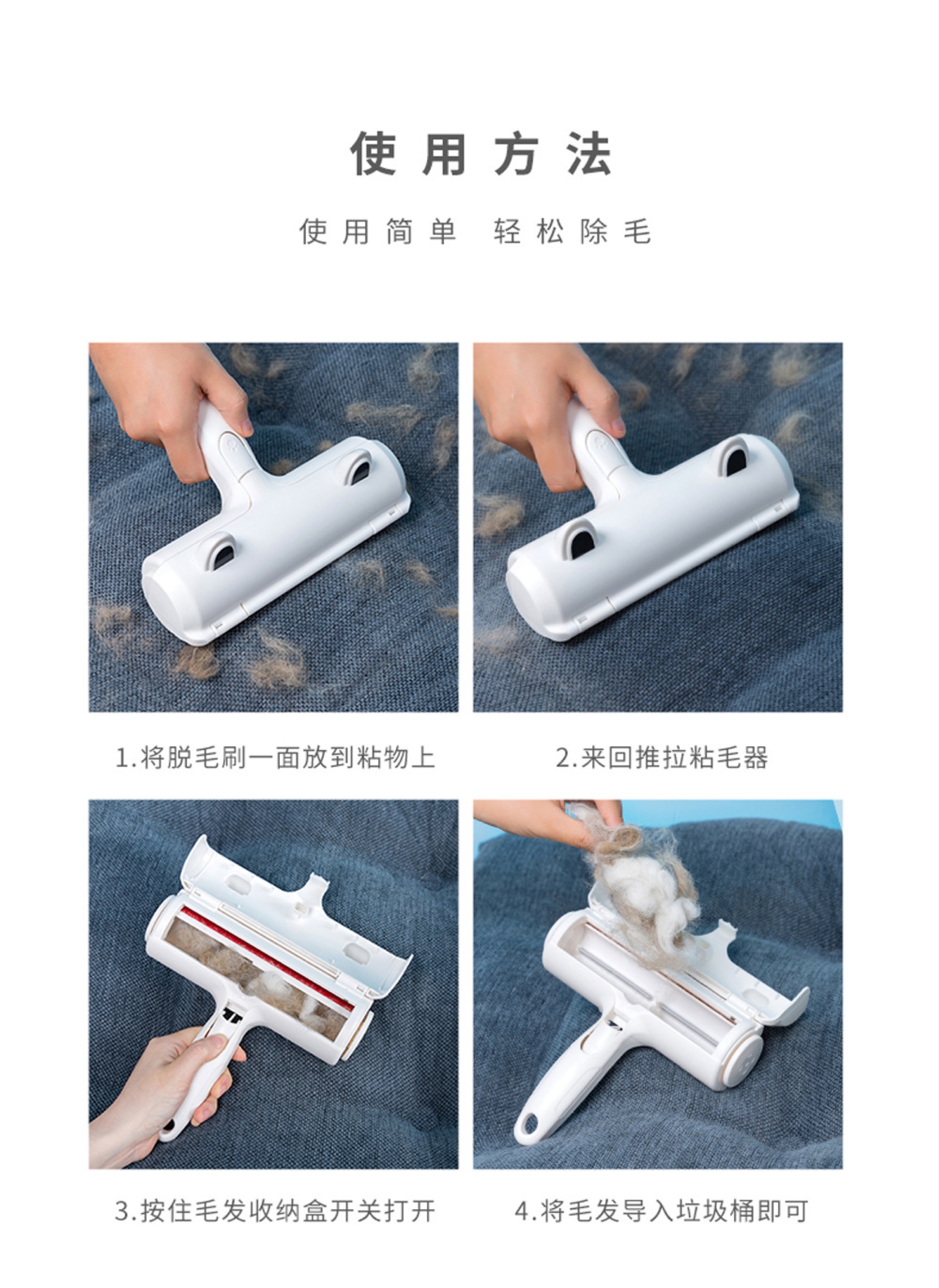 使用方法

使用简单 轻松除毛

1.将脱毛刷一面放到粘物上

2.来回推拉粘毛器

3.按住毛发收纳盒开关打开

4.将毛发导入垃圾桶即可