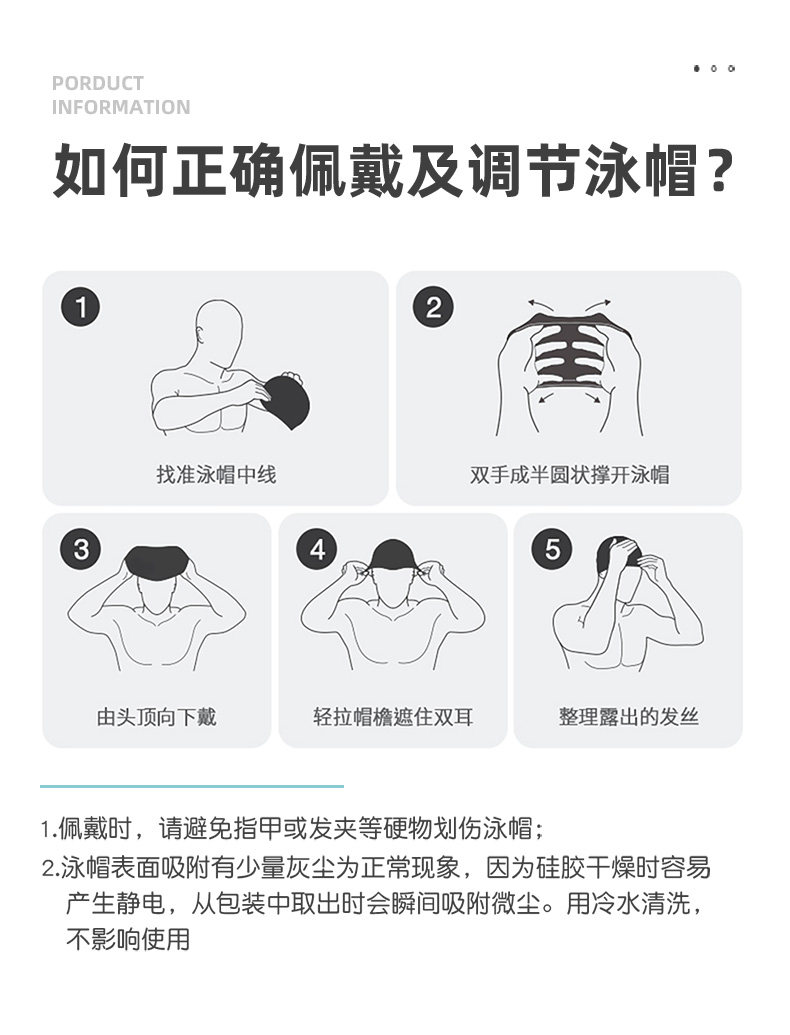 PORDUCT
INFORMATION

如何正确佩戴及调节泳帽？

1
找准泳帽中线

2
双手成半圆状撑开泳帽

3
由头顶向下戴

4
轻拉帽檐遮住双耳

5
整理露出的发丝

1.佩戴时，请避免指甲或发夹等硬物划伤泳帽；
2.泳帽表面吸附有少量灰尘为正常现象，因为硅胶干燥时容易产生静电，从包装中取出时会瞬间吸附微尘。用冷水清洗，不影响使用