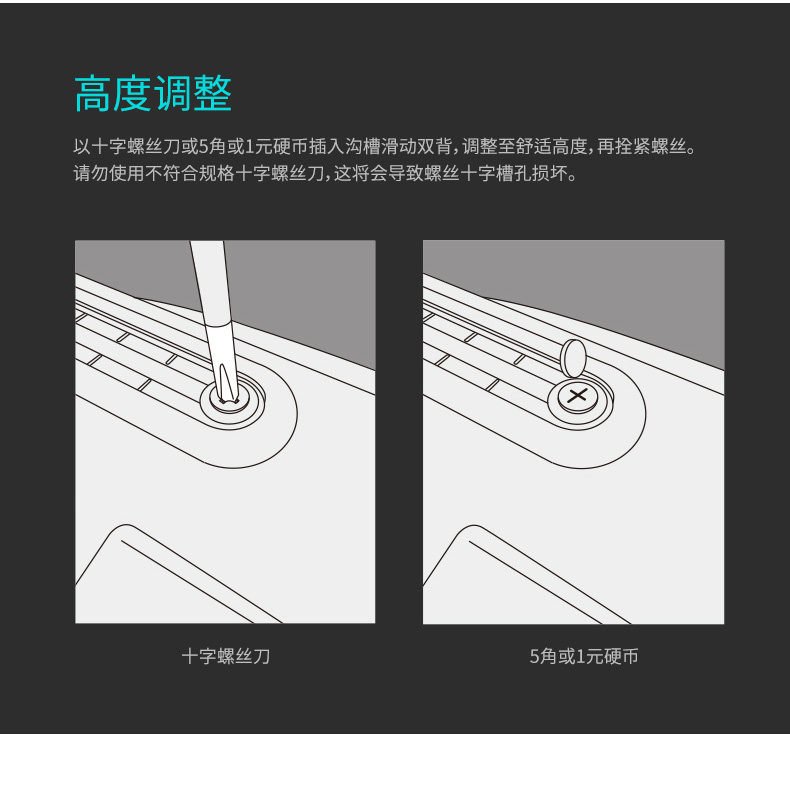 高度调整

以十字螺丝刀或5角或1元硬币插入沟槽滑动双背，调整至舒适高度，再拴紧螺丝。
请勿使用不符合规格十字螺丝刀，这将会导致螺丝十字槽孔损坏。

十字螺丝刀

5角或1元硬币