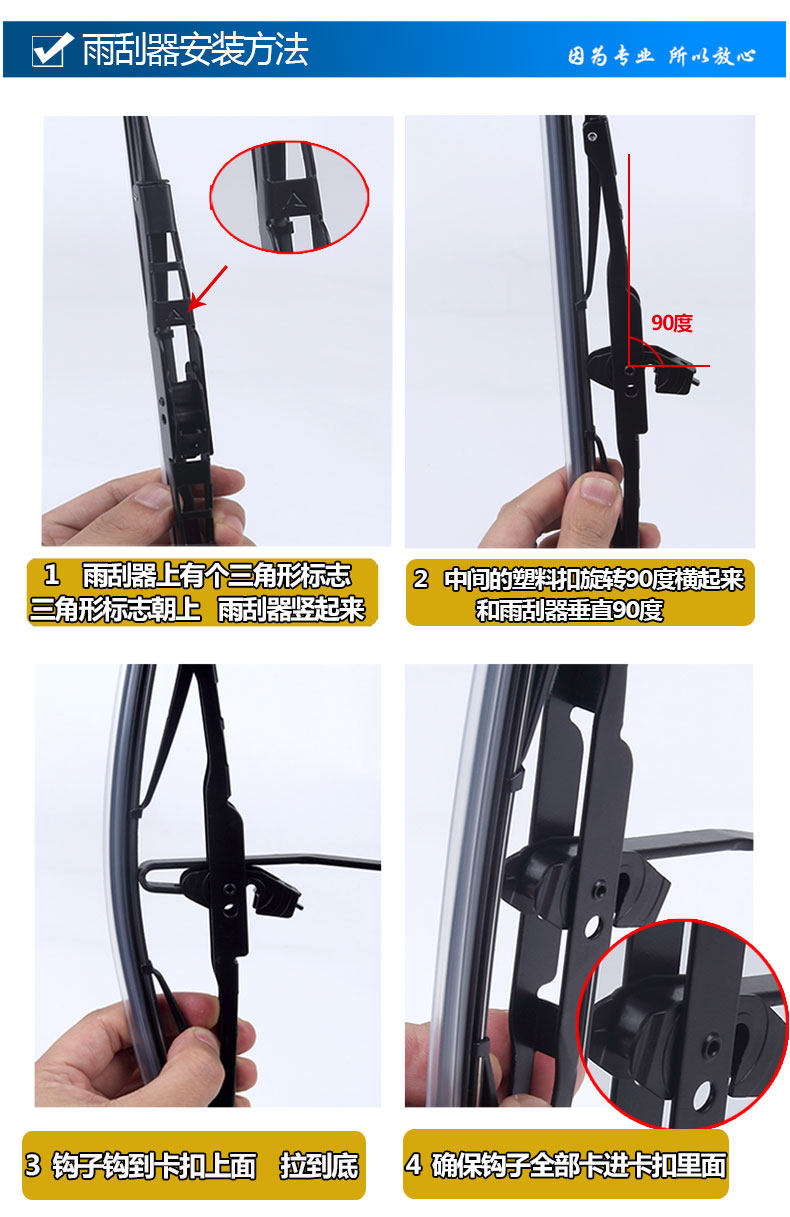 雨刮器安装方法

因为专业 所以放心

90度

1 雨刮器上有个三角形标志
三角形标志朝上 雨刮器竖起来

2 中间的塑料扣旋转90度横起来
和雨刮器垂直90度

3 钩子钩到卡扣上面 拉到底

4 确保钩子全部卡进卡扣里面