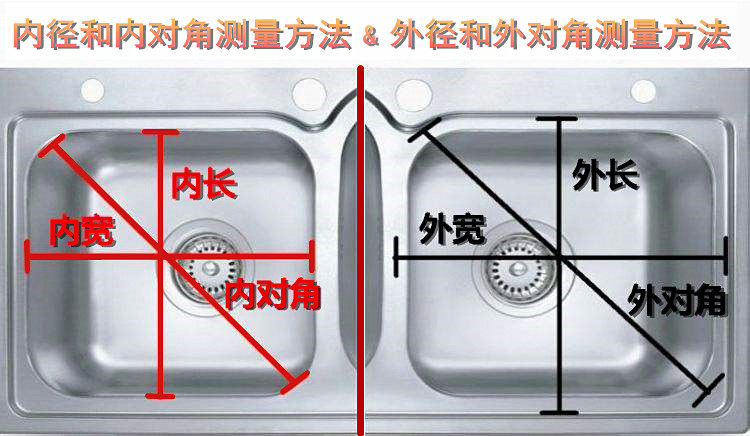 内径和内对角测量方法 & 外径和外对角测量方法

内长

内宽

内对角

外长

外宽

外对角