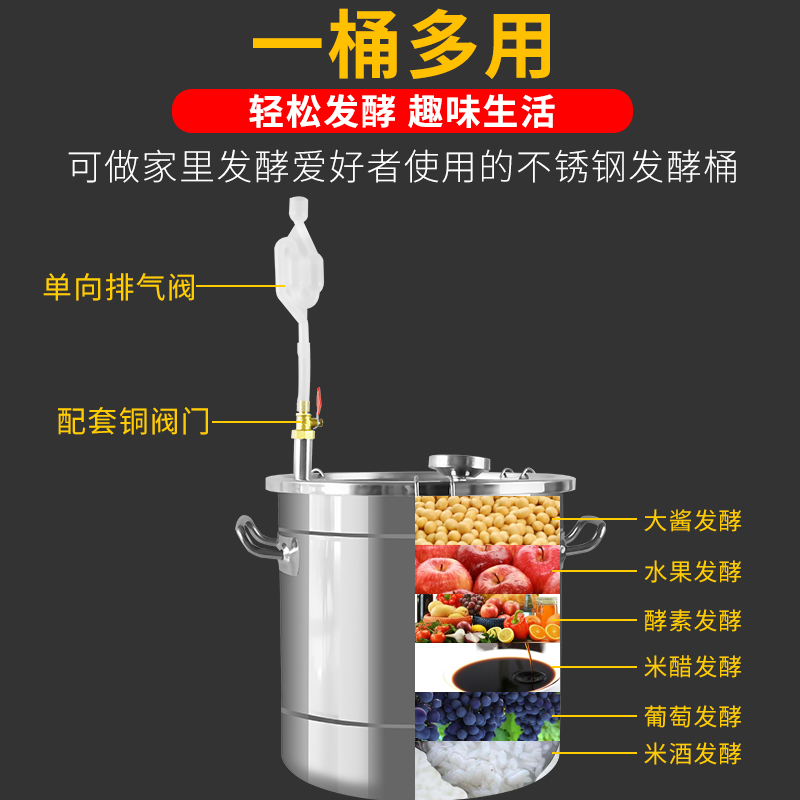 一桶多用

轻松发酵 趣味生活

可做家里发酵爱好者使用的不锈钢发酵桶

单向排气阀

配套铜阀门

大酱发酵

水果发酵

酵素发酵

米醋发酵

葡萄发酵

米酒发酵