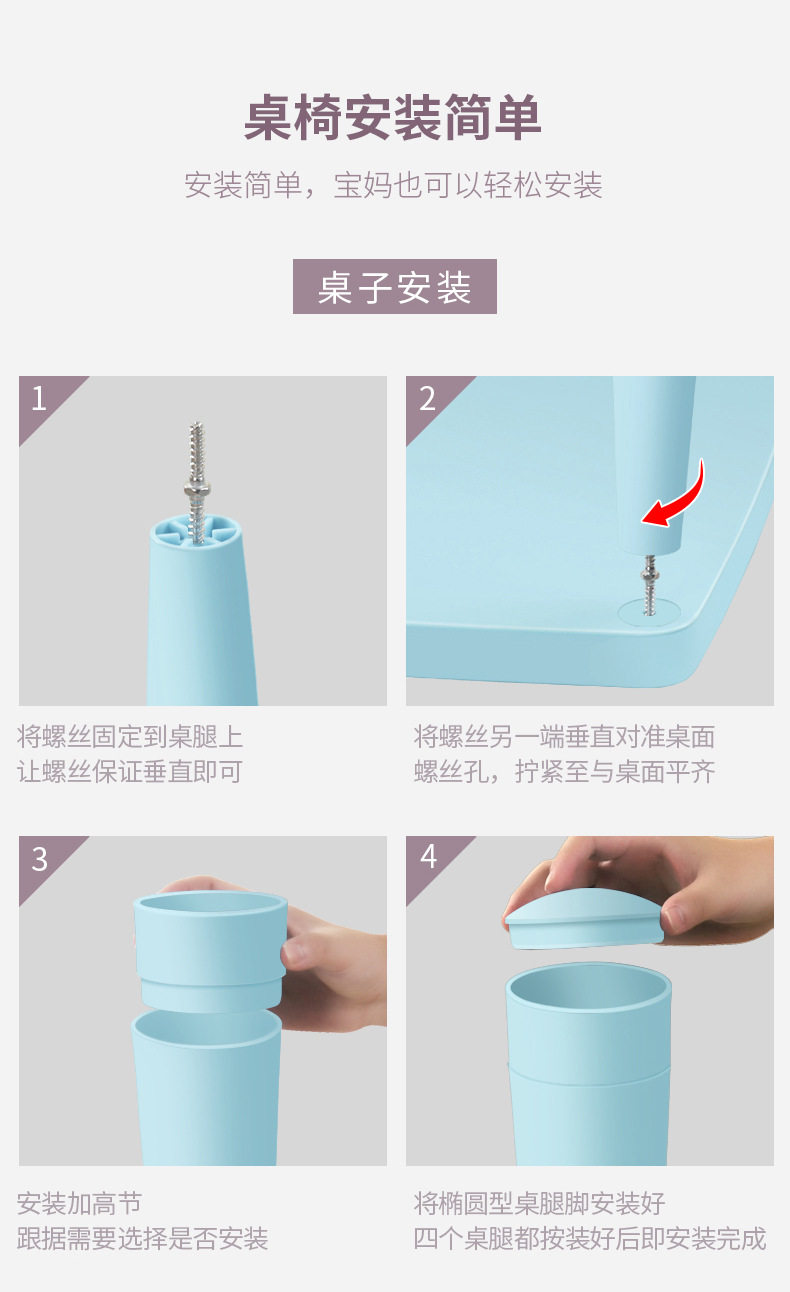 桌椅安装简单

安装简单，宝妈也可以轻松安装

桌子安装

1

将螺丝固定到桌腿上
让螺丝保证垂直即可

2

将螺丝另一端垂直对准桌面
螺丝孔，拧紧至与桌面平齐

3

安装加高节
跟据需要选择是否安装

4

将椭圆型桌腿脚安装好
四个桌腿都按装好后即安装完成