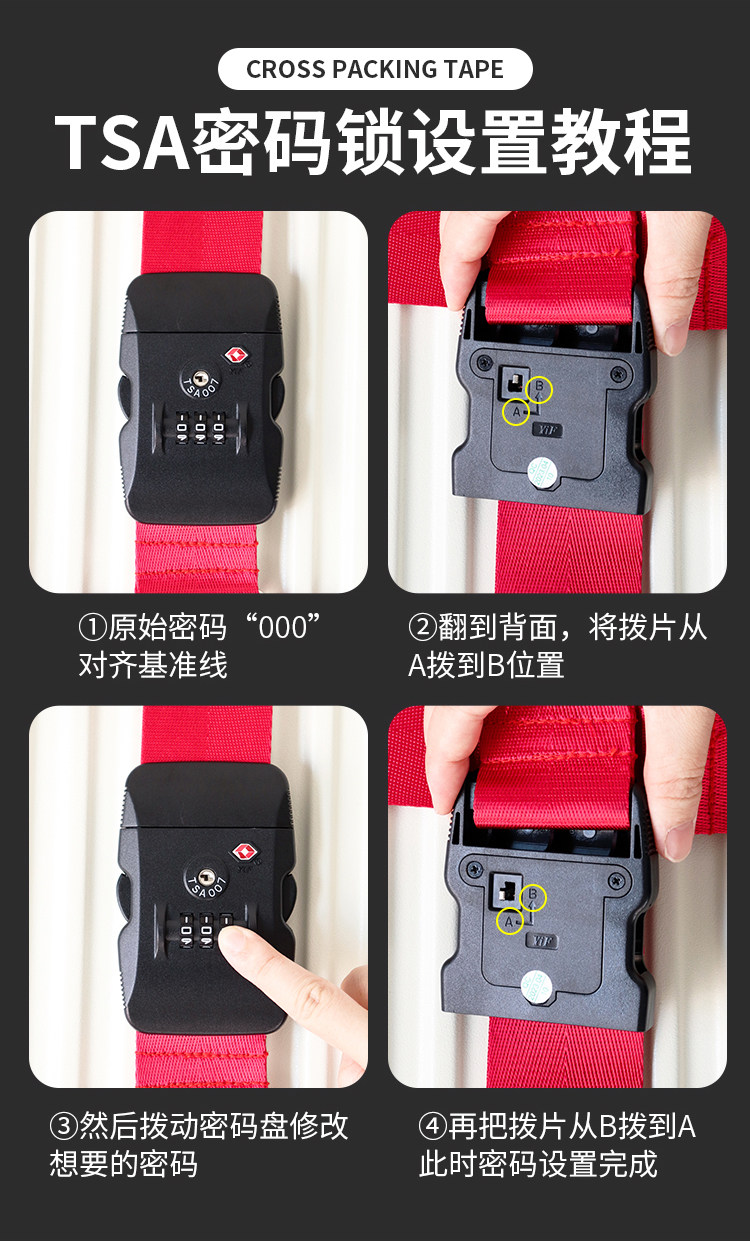 CROSS PACKING TAPE

TSA密码锁设置教程

TSA007

B

A

YIF

①原始密码“000”对齐基准线

②翻到背面，将拨片从A拨到B位置

TSA007

B

A

YIF

③然后拨动密码盘修改想要的密码

④再把拨片从B拨到A此时密码设置完成