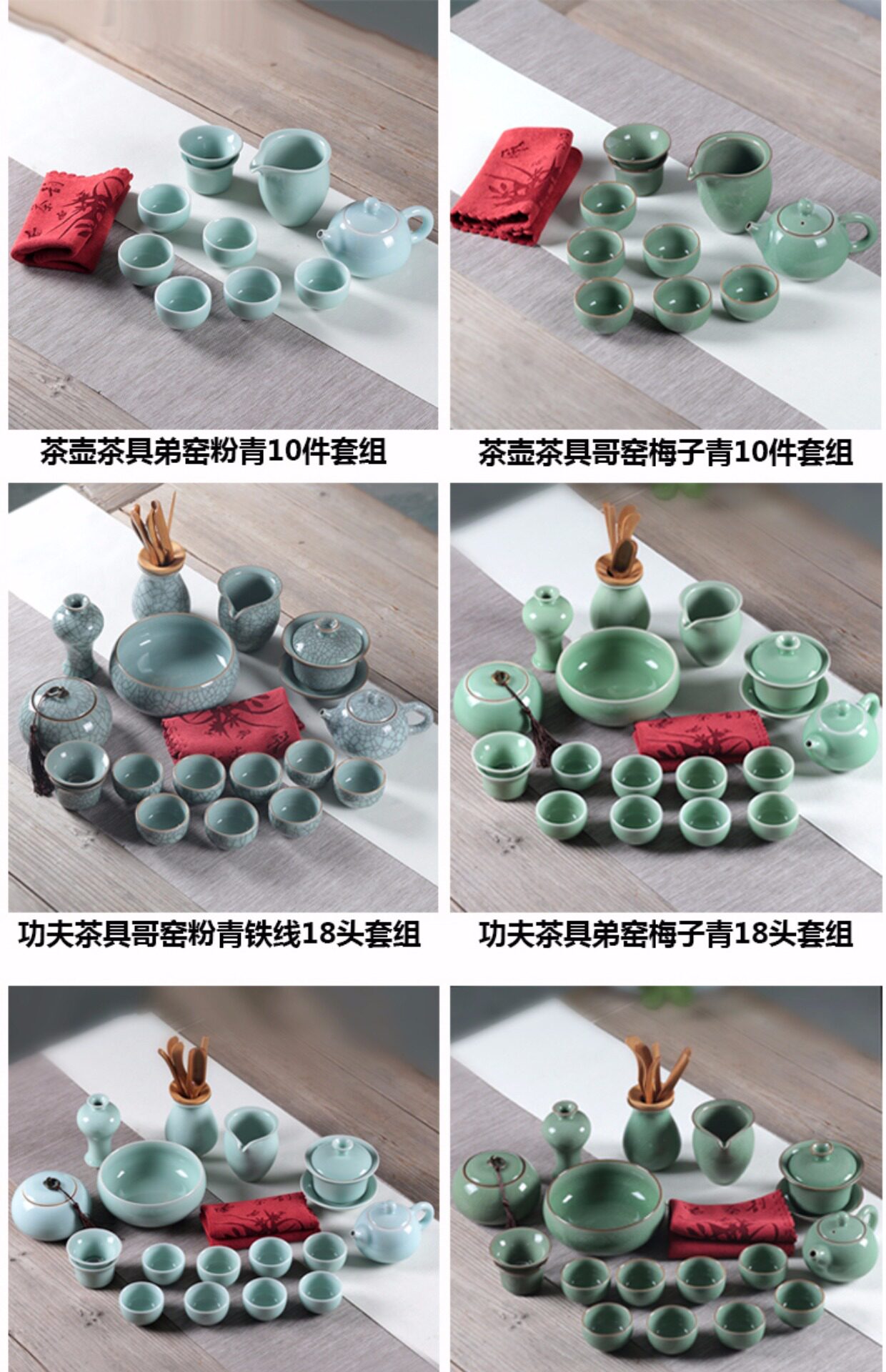 茶壶茶具弟窑粉青10件套组

茶壶茶具哥窑梅子青10件套组

功夫茶具哥窑粉青铁线18头套组

功夫茶具弟窑梅子青18头套组