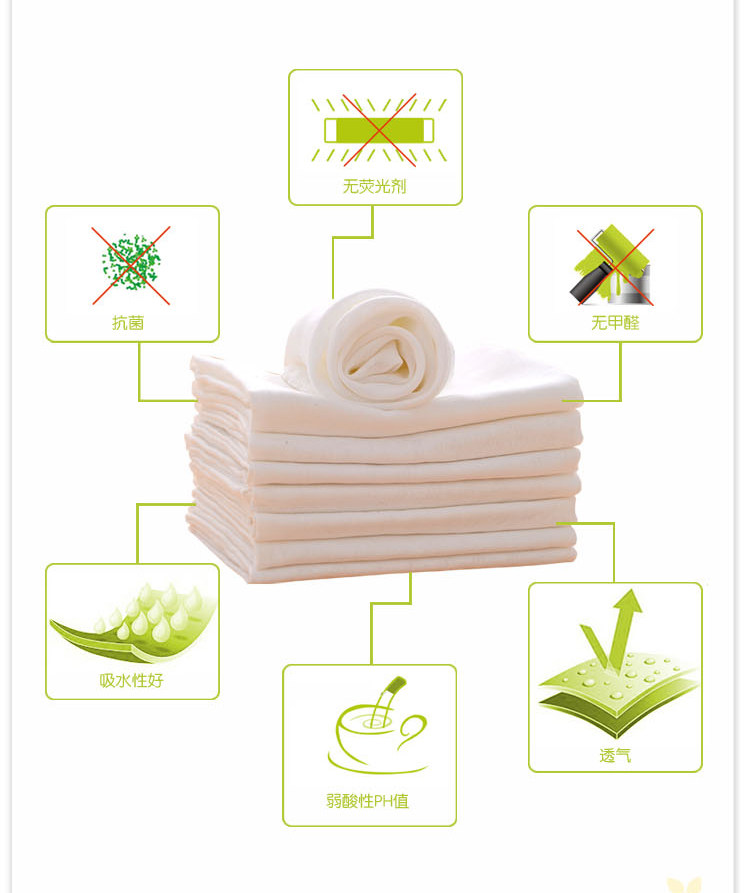 无荧光剂

抗菌

无甲醛

吸水性好

弱酸性PH值

透气