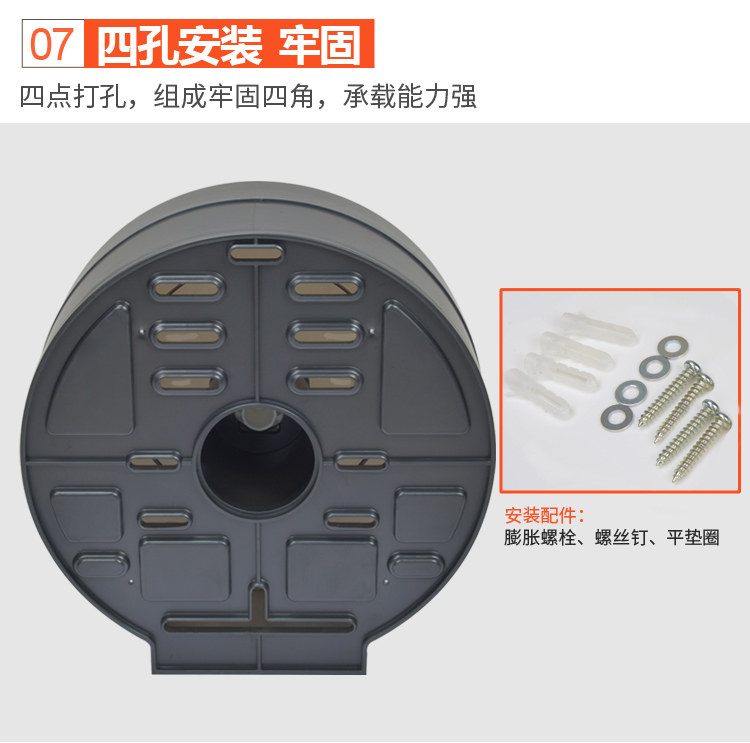 07 四孔安装 牢固

四点打孔，组成牢固四角，承载能力强

安装配件：
膨胀螺栓、螺丝钉、平垫圈