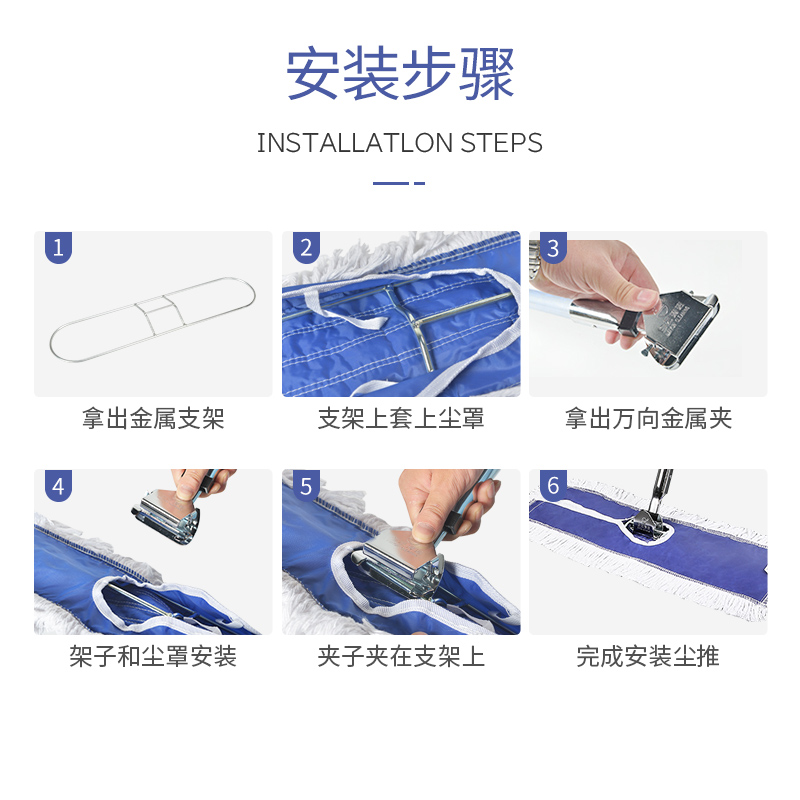 安装步骤

INSTALLATLON STEPS

1
拿出金属支架

2
支架上套上尘罩

3
拿出万向金属夹

4
架子和尘罩安装

5
夹子夹在支架上

6
完成安装尘推