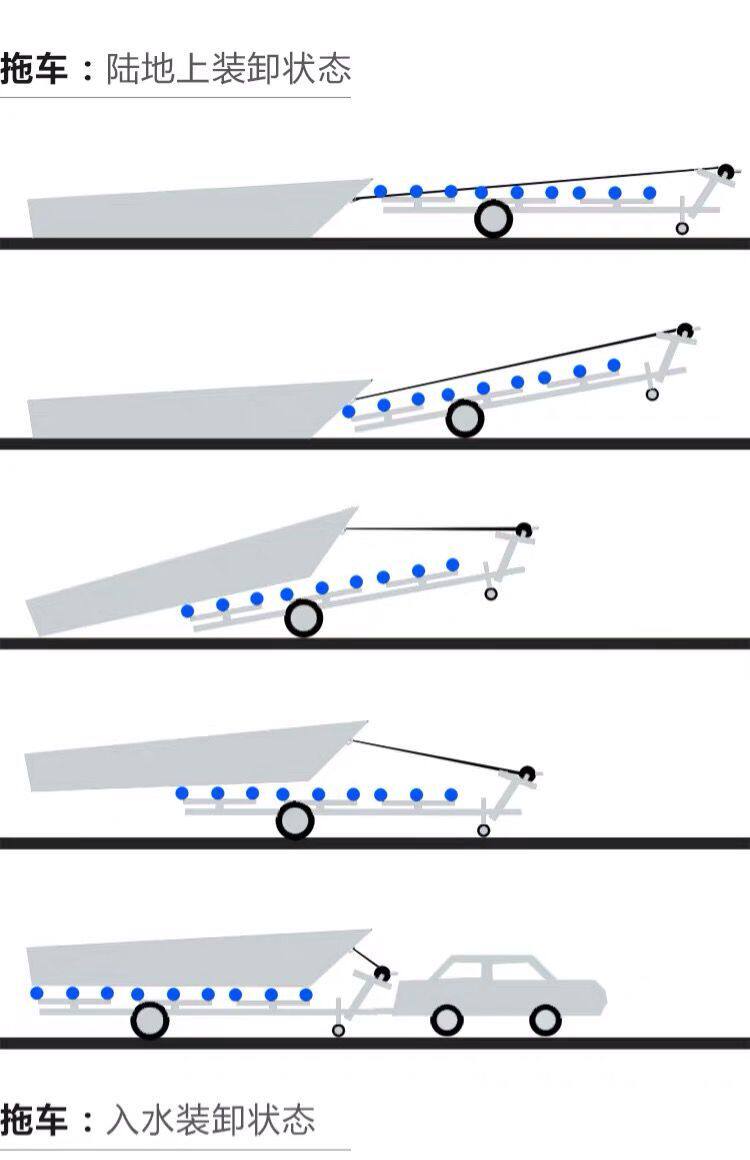 拖车：陆地上装卸状态

拖车：入水装卸状态