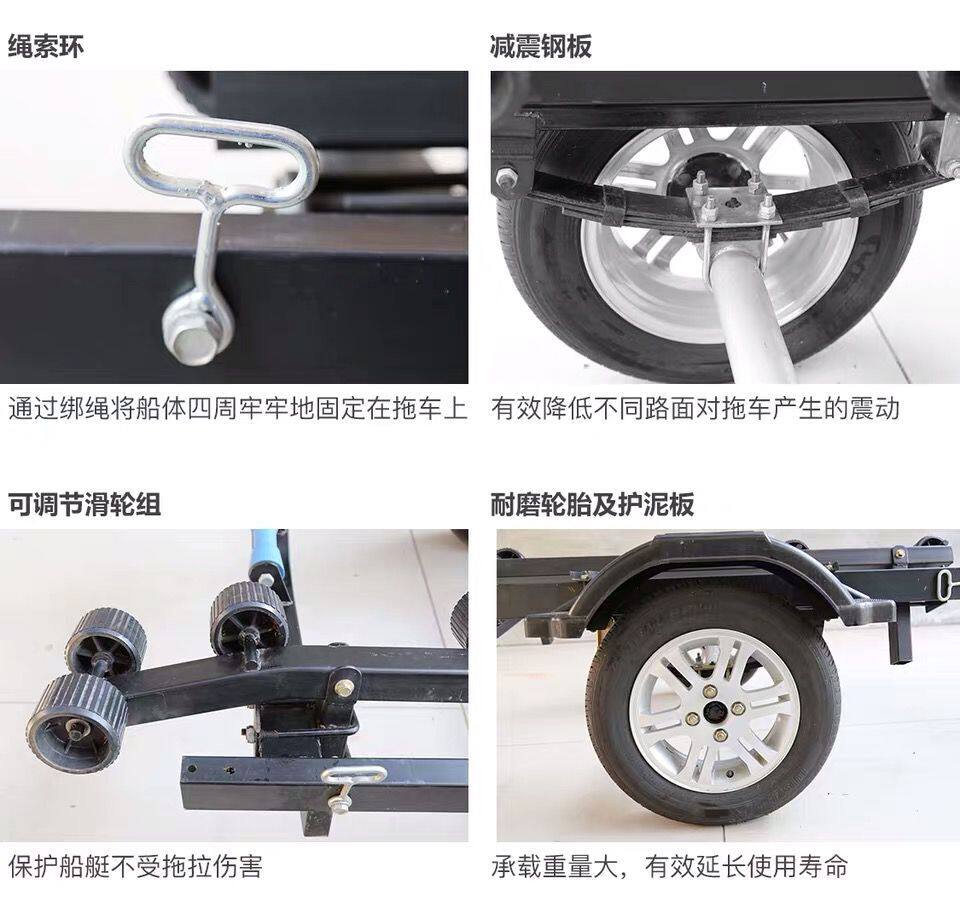 绳索环

通过绑绳将船体四周牢牢地固定在拖车上

减震钢板

有效降低不同路面对拖车产生的震动

可调节滑轮组

保护船艇不受拖拉伤害

耐磨轮胎及护泥板

承载重量大，有效延长使用寿命