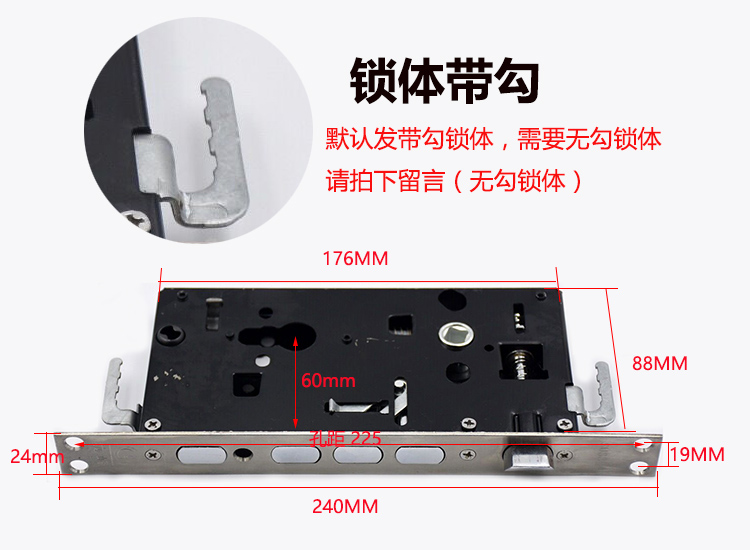 锁体带勾

默认发带勾锁体，需要无勾锁体

请拍下留言（无勾锁体）

176MM

88MM

60mm

孔距 225

24mm

19MM

240MM